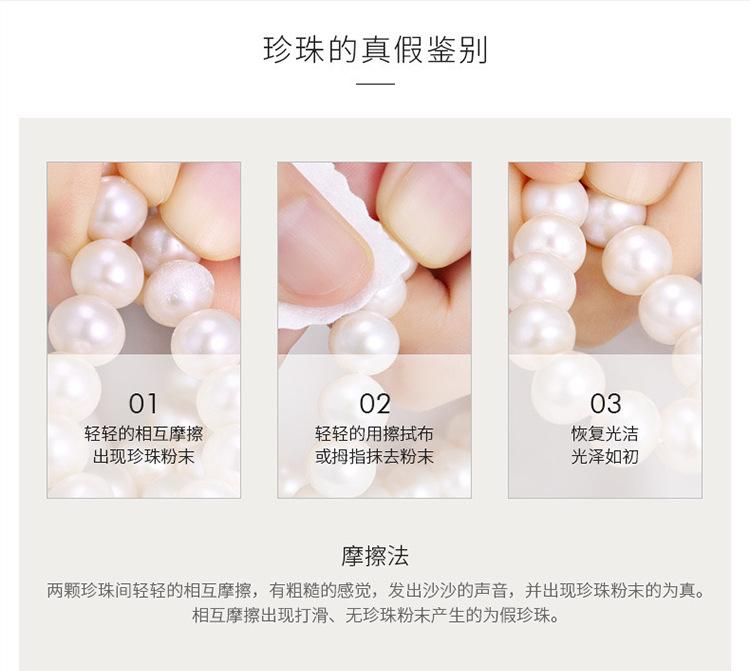 珍珠的真假鉴别

01
轻轻的相互摩擦
出现珍珠粉末

02
轻轻的用擦拭布
或拇指抹去粉末

03
恢复光洁
光泽如初

摩擦法
两颗珍珠间轻轻的相互摩擦，有粗糙的感觉，发出沙沙的声音，并出现珍珠粉末的为真。
相互摩擦出现打滑、无珍珠粉末产生的为假珍珠。