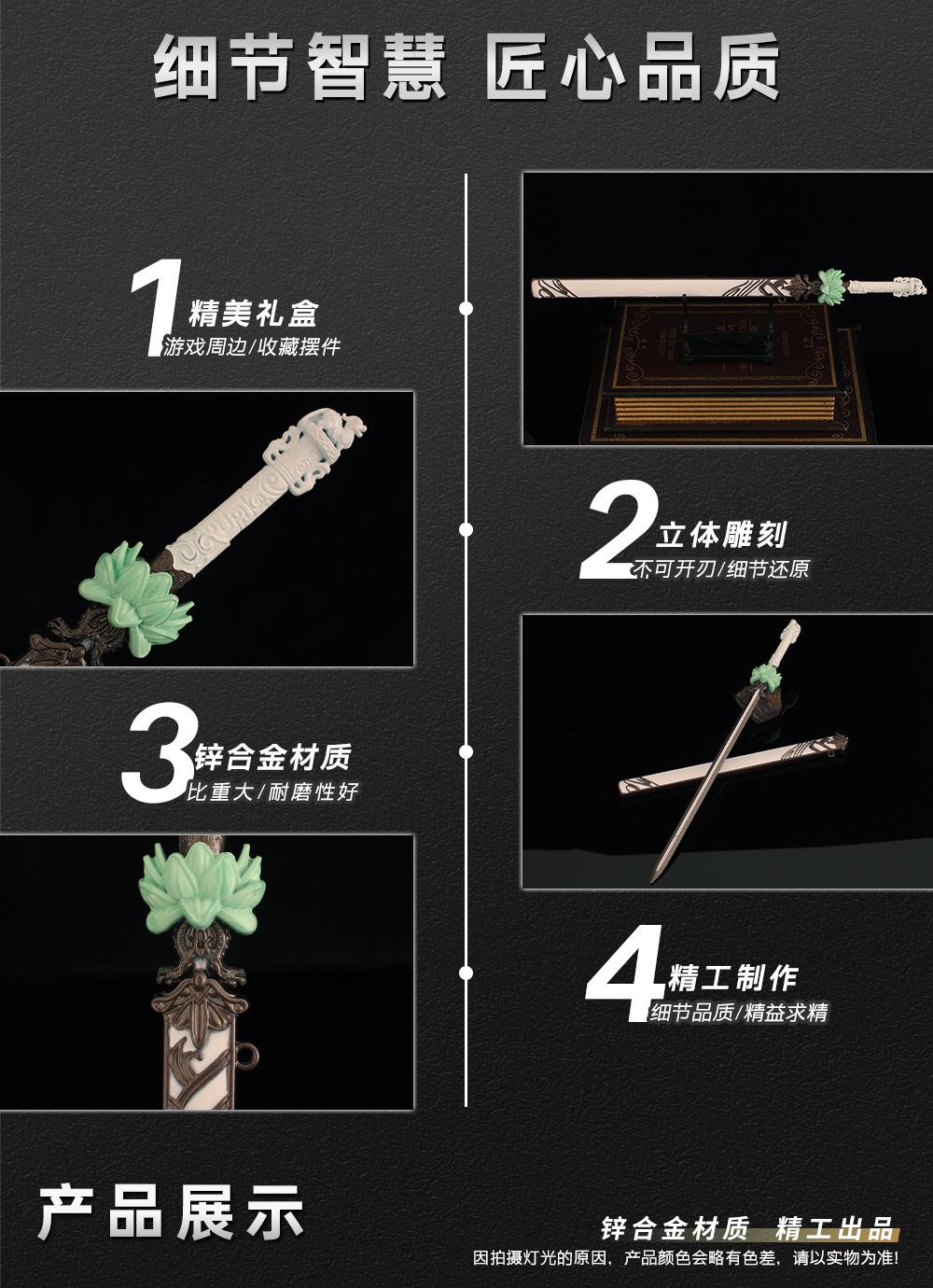 细节智慧 匠心品质

1 精美礼盒
游戏周边/收藏摆件

2 立体雕刻
不可开刃/细节还原

3 锌合金材质
比重大/耐磨性好

4 精工制作
细节品质/精益求精

产品展示

锌合金材质 精工出品
因拍摄灯光的原因，产品颜色会略有色差，请以实物为准!