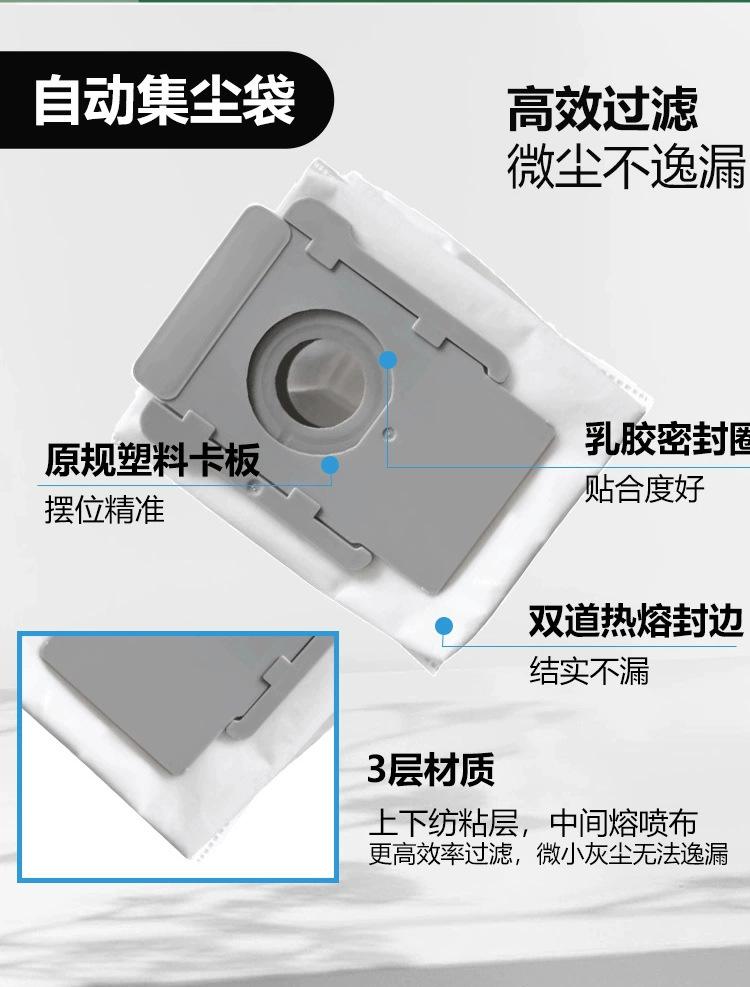 自动集尘袋

高效过滤
微尘不逸漏

原规塑料卡板
摆位精准

乳胶密封圈
贴合度好

双道热熔封边
结实不漏

3层材质
上下纺粘层，中间熔喷布
更高效率过滤，微小灰尘无法逸漏