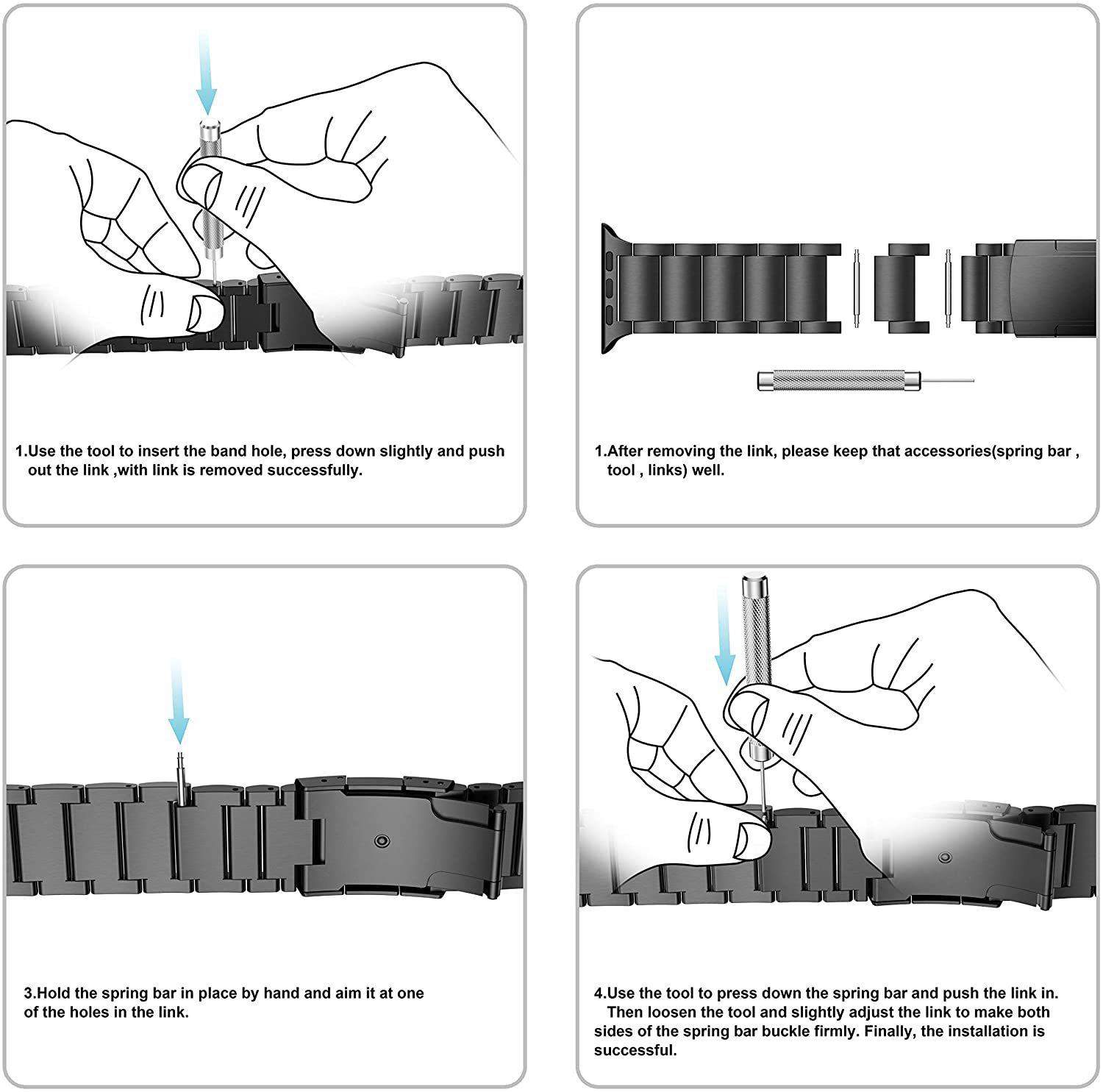 1.Use the tool to insert the band hole, press down slightly and push out the link ,with link is removed successfully.

1.After removing the link, please keep that accessories(spring bar , tool , links) well.

3.Hold the spring bar in place by hand and aim it at one of the holes in the link.

4.Use the tool to press down the spring bar and push the link in. Then loosen the tool and slightly adjust the link to make both sides of the spring bar buckle firmly. Finally, the installation is successful.