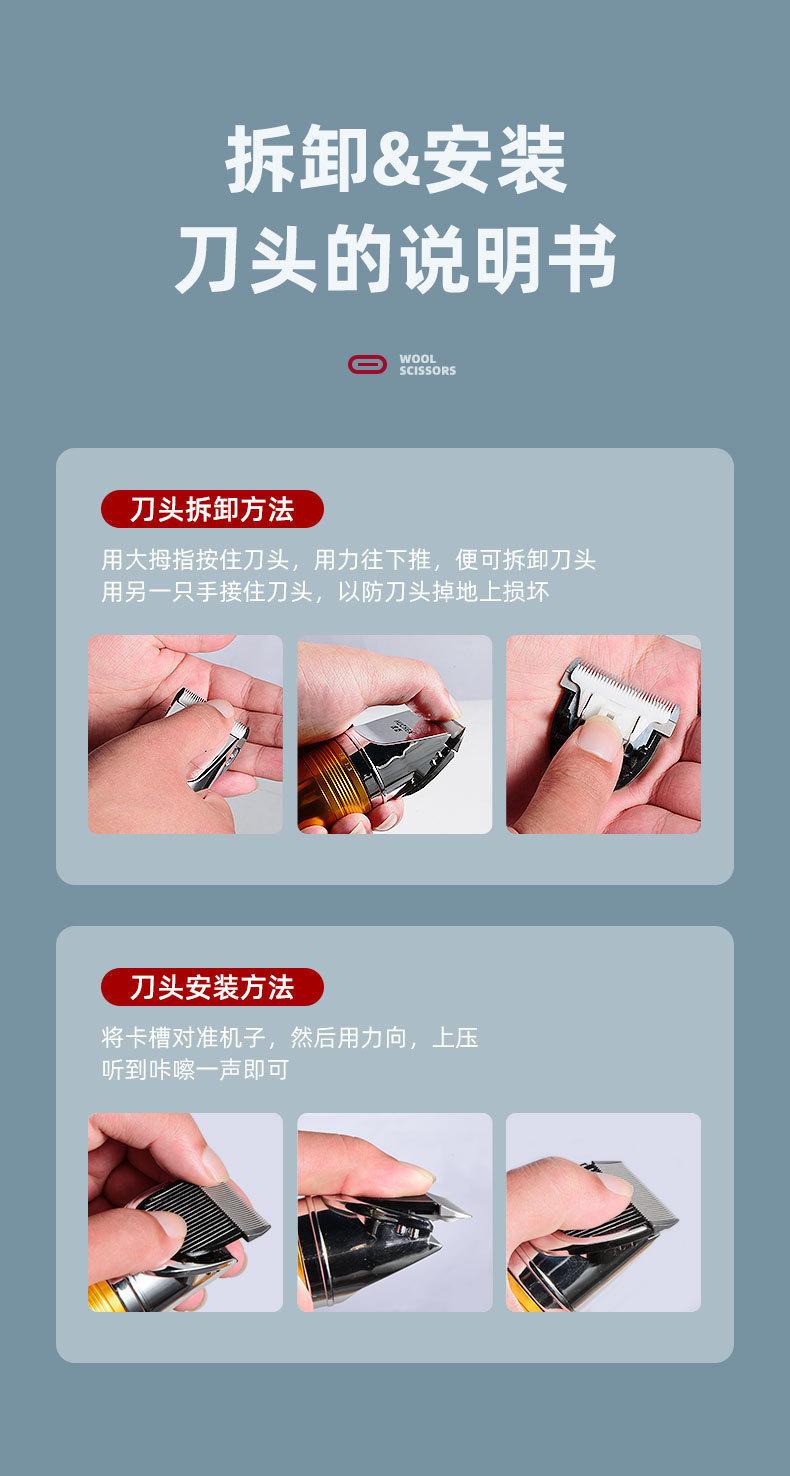 拆卸&安装
刀头的说明书

WOOL
SCISSORS

刀头拆卸方法

用大拇指按住刀头，用力往下推，便可拆卸刀头
用另一只手接住刀头，以防刀头掉地上损坏

刀头安装方法

将卡槽对准机子，然后用力向，上压
听到咔嚓一声即可