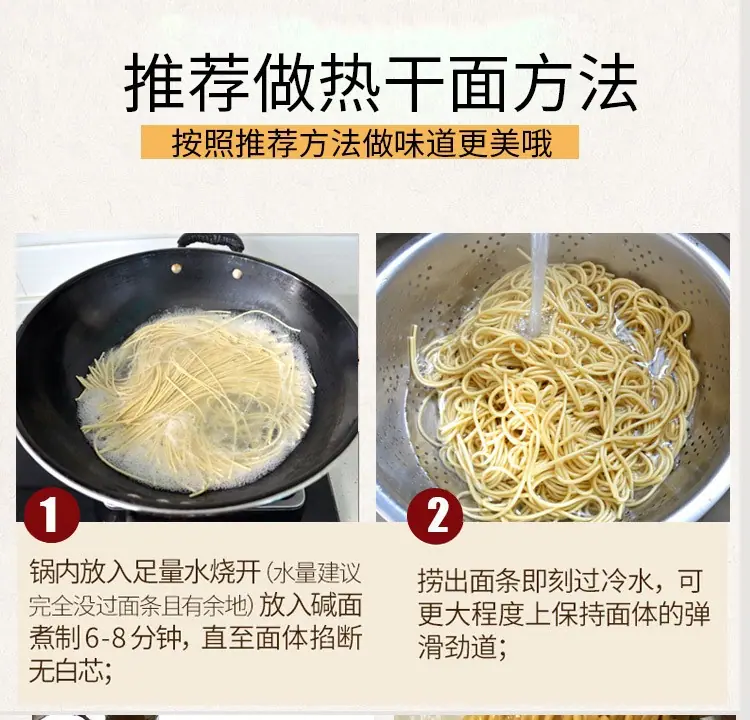 推荐做热干面方法

按照推荐方法做味道更美哦

1

锅内放入足量水烧开(水量建议完全没过面条且有余地)放入碱面煮制6-8分钟,直至面体掐断无白芯;

2

捞出面条即刻过冷水,可更大程度上保持面体的弹滑劲道;