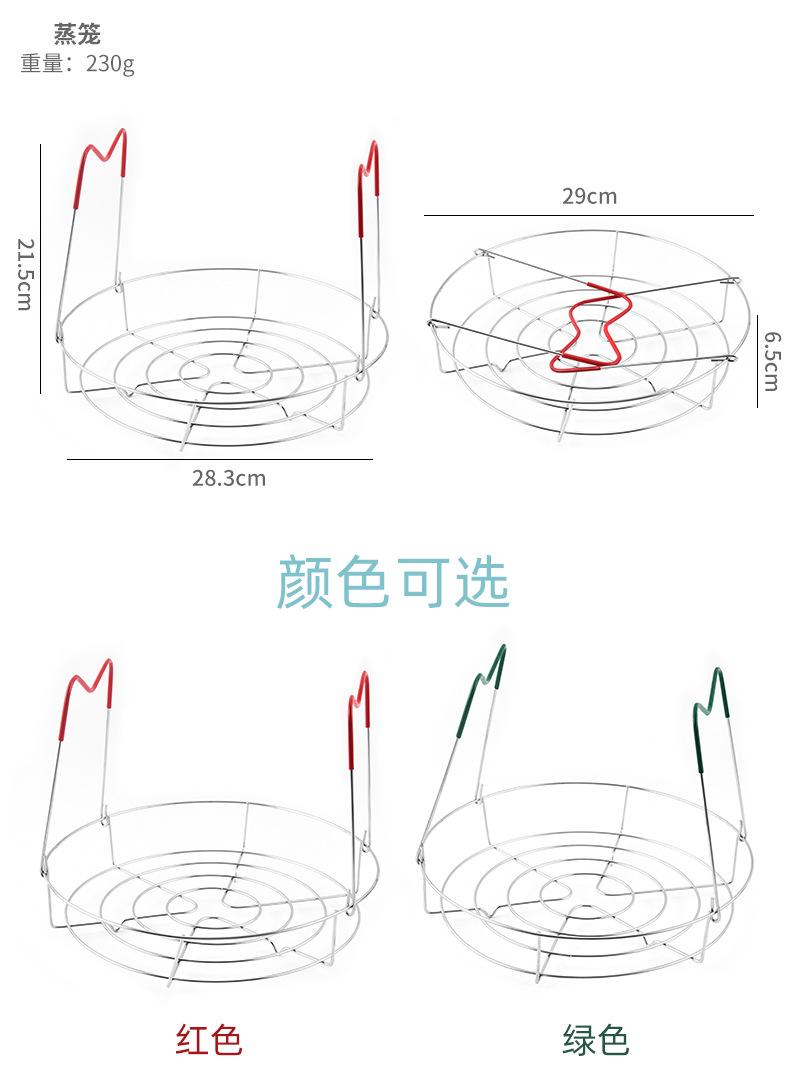 蒸笼
重量：230g

21.5cm

28.3cm

29cm

6.5cm

颜色可选

红色

绿色