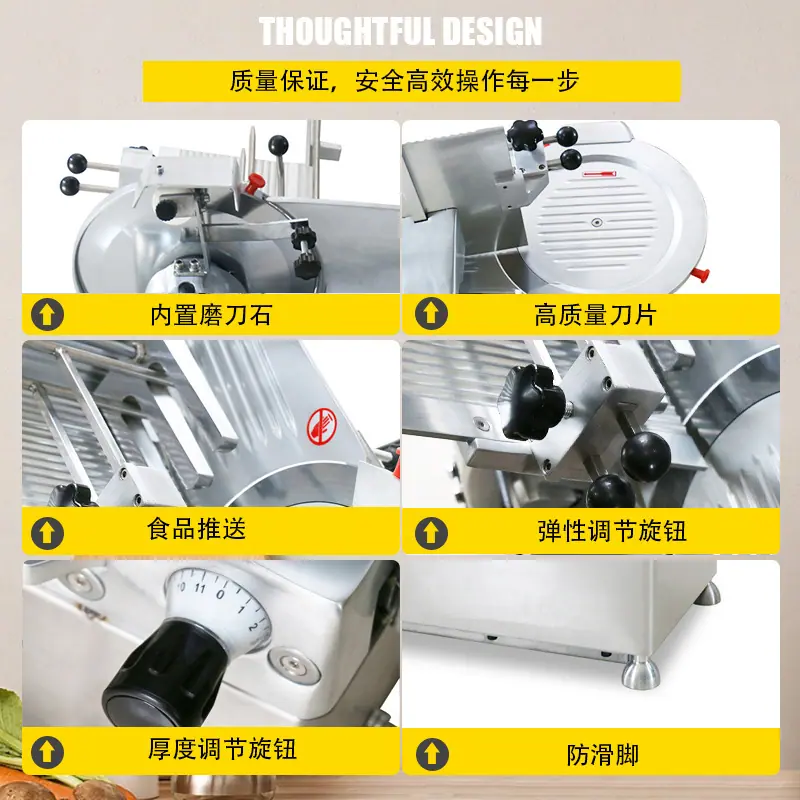 THOUGHTFUL DESIGN

质量保证，安全高效操作每一步

内置磨刀石

高质量刀片

食品推送

弹性调节旋钮

10 11 0 1 2

厚度调节旋钮

防滑脚