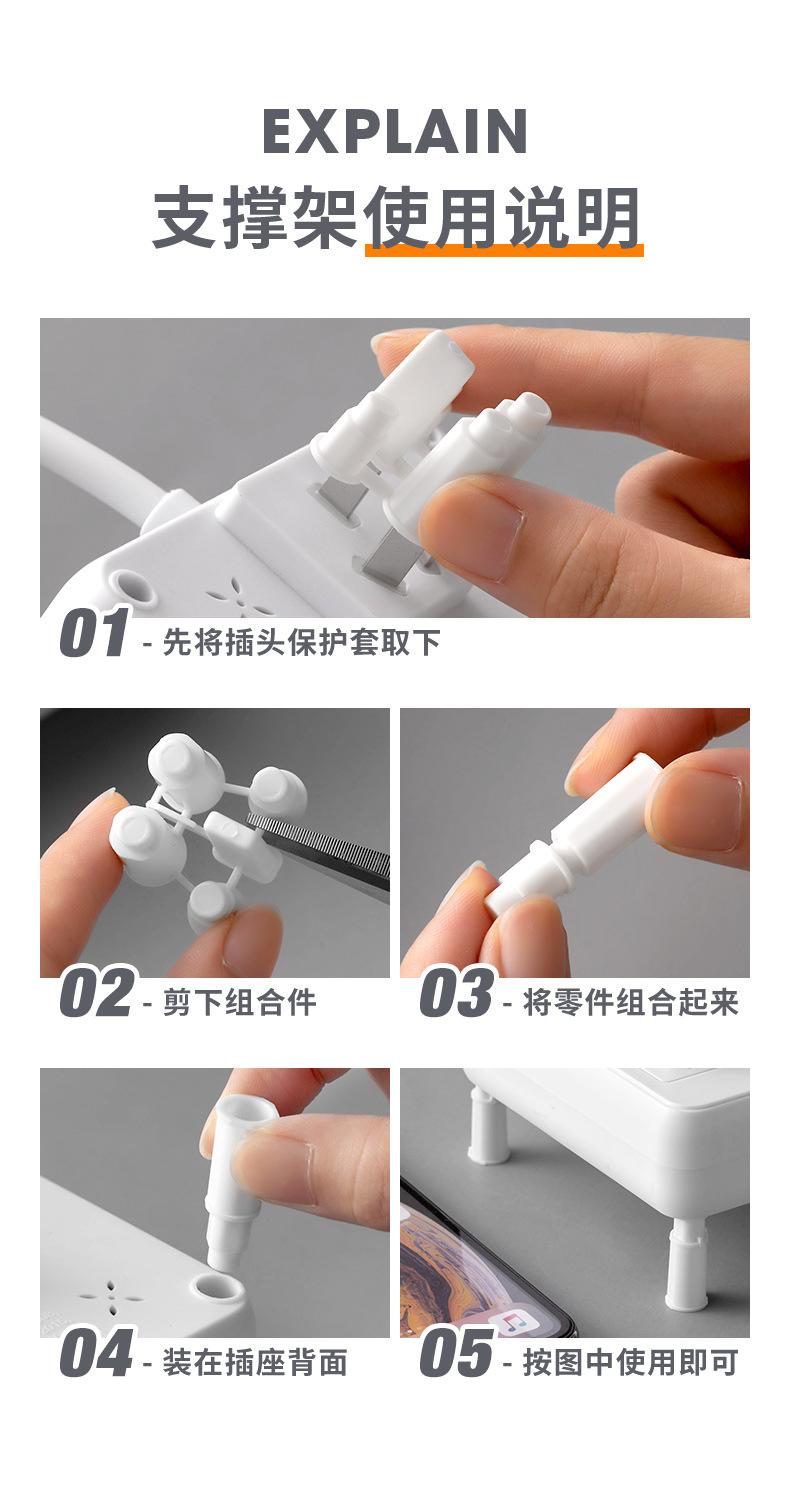 EXPLAIN
支撑架使用说明

01 - 先将插头保护套取下

02 - 剪下组合件

03 - 将零件组合起来

04 - 装在插座背面

05 - 按图中使用即可