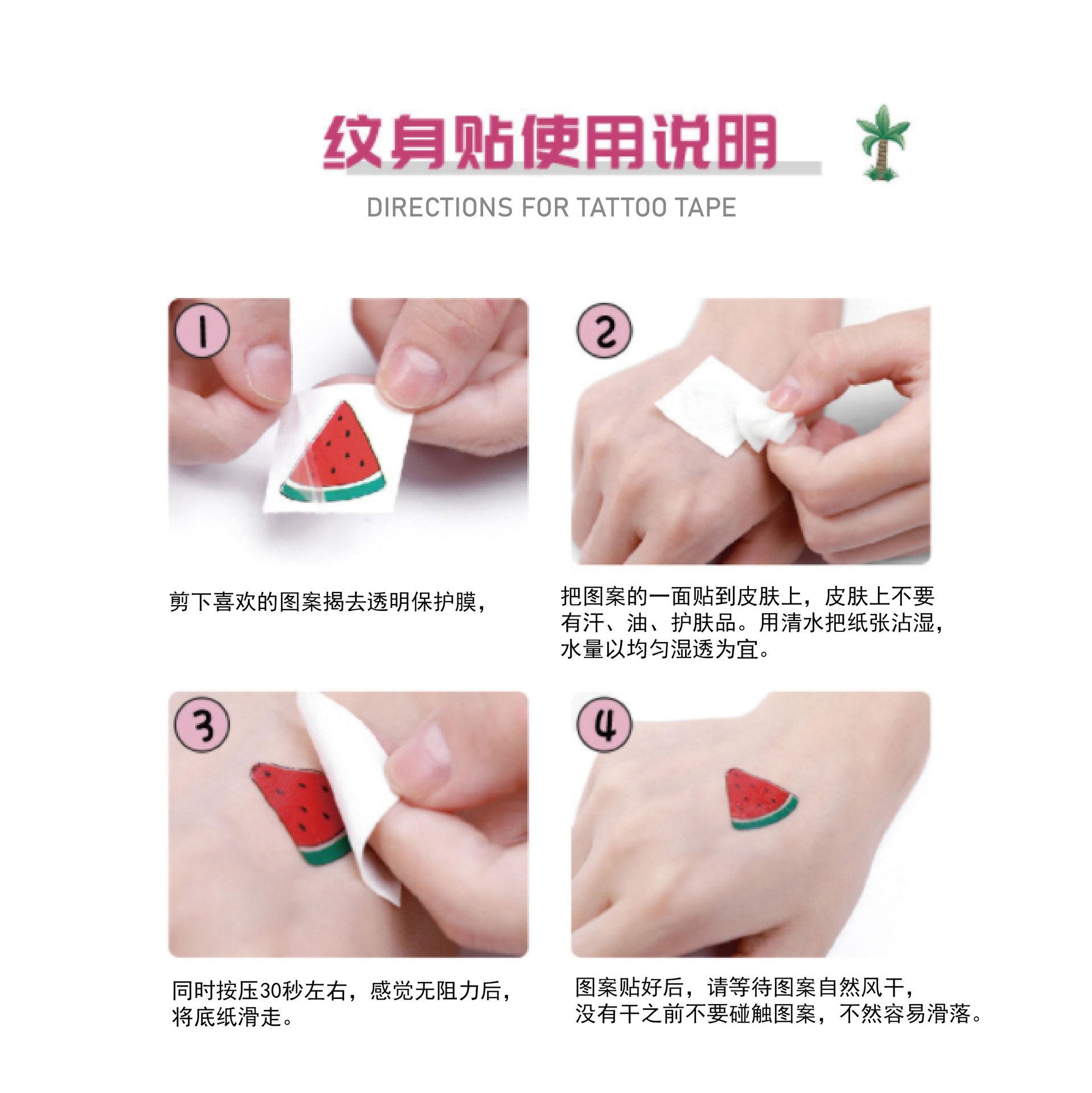 纹身贴使用说明

DIRECTIONS FOR TATTOO TAPE

1

剪下喜欢的图案揭去透明保护膜，

2

把图案的一面贴到皮肤上，皮肤上不要有汗、油、护肤品。用清水把纸张沾湿，水量以均匀湿透为宜。

3

同时按压30秒左右，感觉无阻力后，将底纸滑走。

4

图案贴好后，请等待图案自然风干，没有干之前不要碰触图案，不然容易滑落。