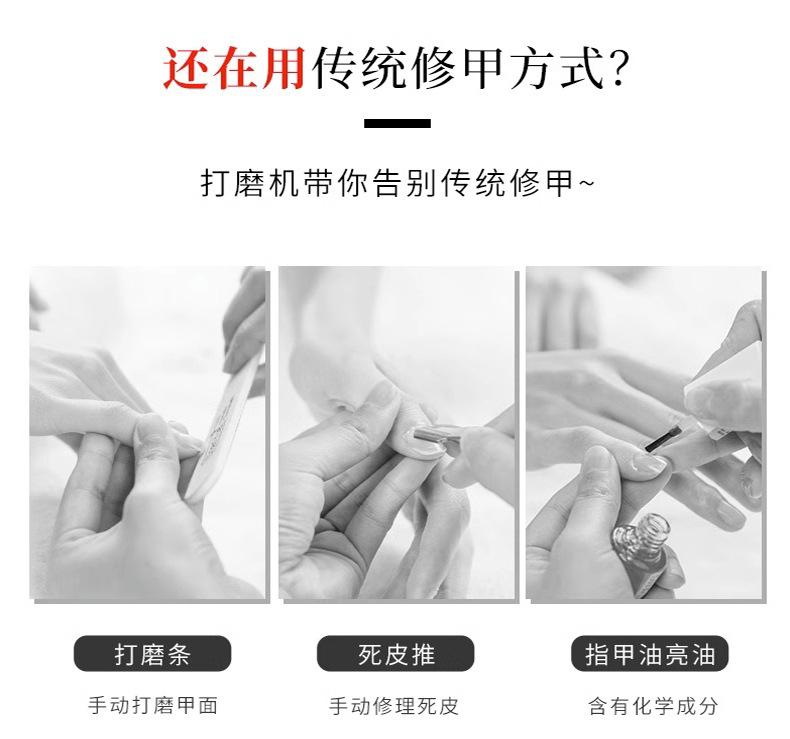 还在用传统修甲方式?

打磨机带你告别传统修甲~

打磨条
手动打磨甲面

死皮推
手动修理死皮

指甲油亮油
含有化学成分