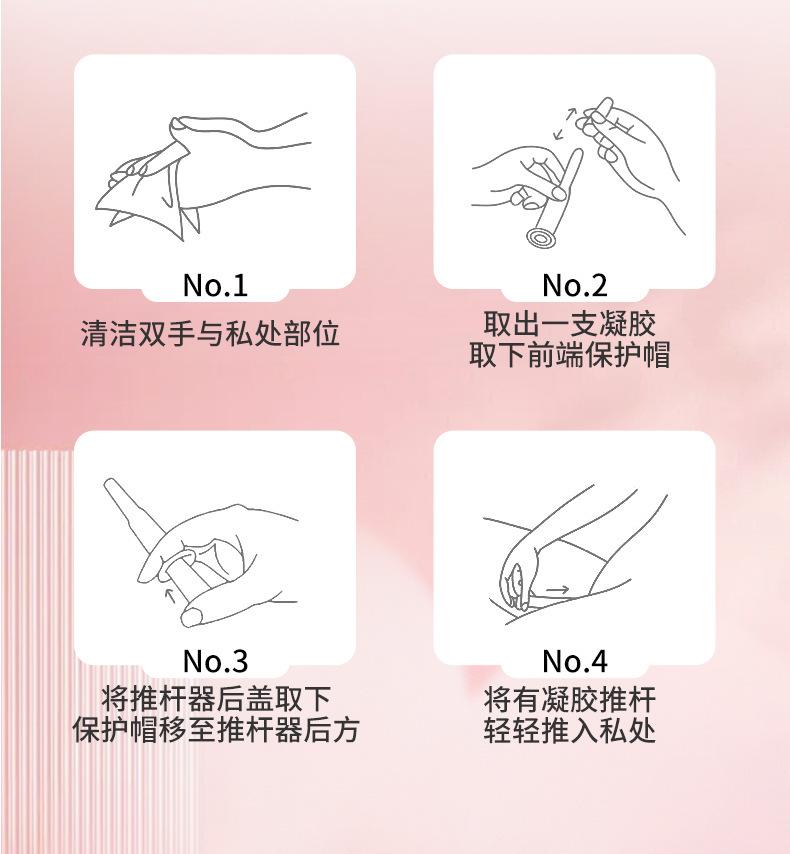 No.1
清洁双手与私处部位

No.2
取出一支凝胶
取下前端保护帽

No.3
将推杆器后盖取下
保护帽移至推杆器后方

No.4
将有凝胶推杆
轻轻推入私处