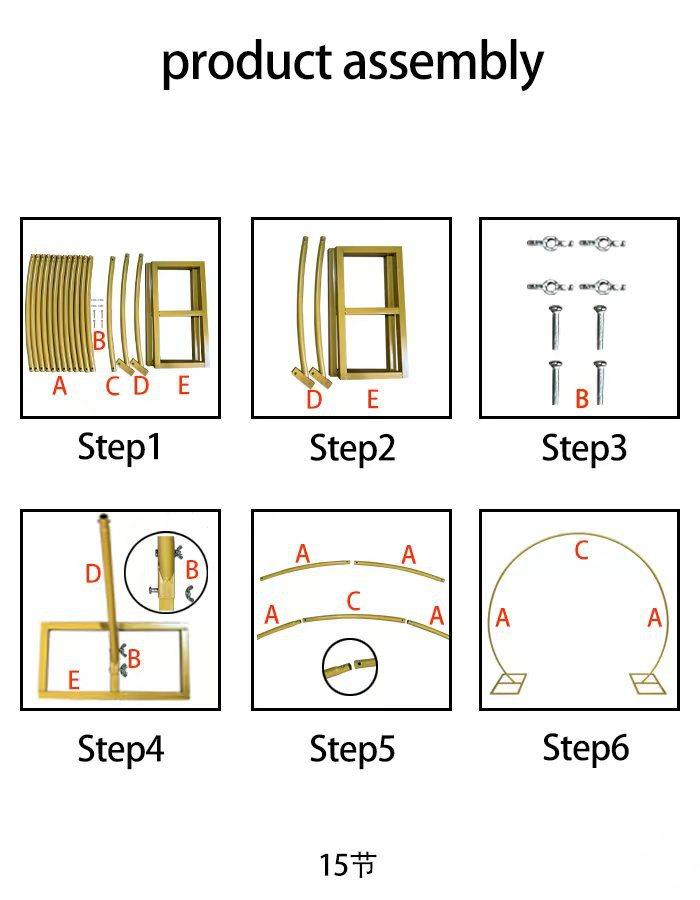 product assembly

B
A C D E

Step1

D E

Step2

B

Step3

D
B
B
E

Step4

A A
A C A

Step5

C
A A

Step6

15节