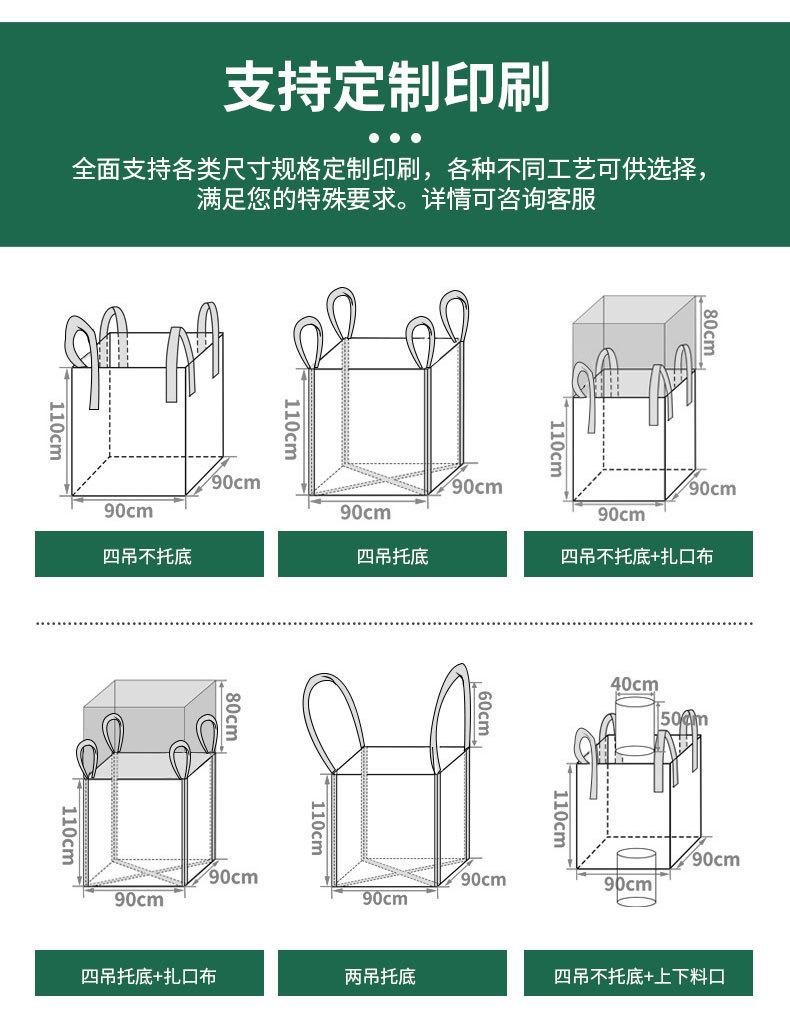 支持定制印刷

全面支持各类尺寸规格定制印刷，各种不同工艺可供选择，满足您的特殊要求。详情可咨询客服

110cm
90cm
90cm
四吊不托底

110cm
90cm
90cm
四吊托底

80cm
110cm
90cm
90cm
四吊不托底+扎口布

80cm
110cm
90cm
90cm
四吊托底+扎口布

60cm
110cm
90cm
90cm
两吊托底

40cm
50cm
110cm
90cm
90cm
四吊不托底+上下料口