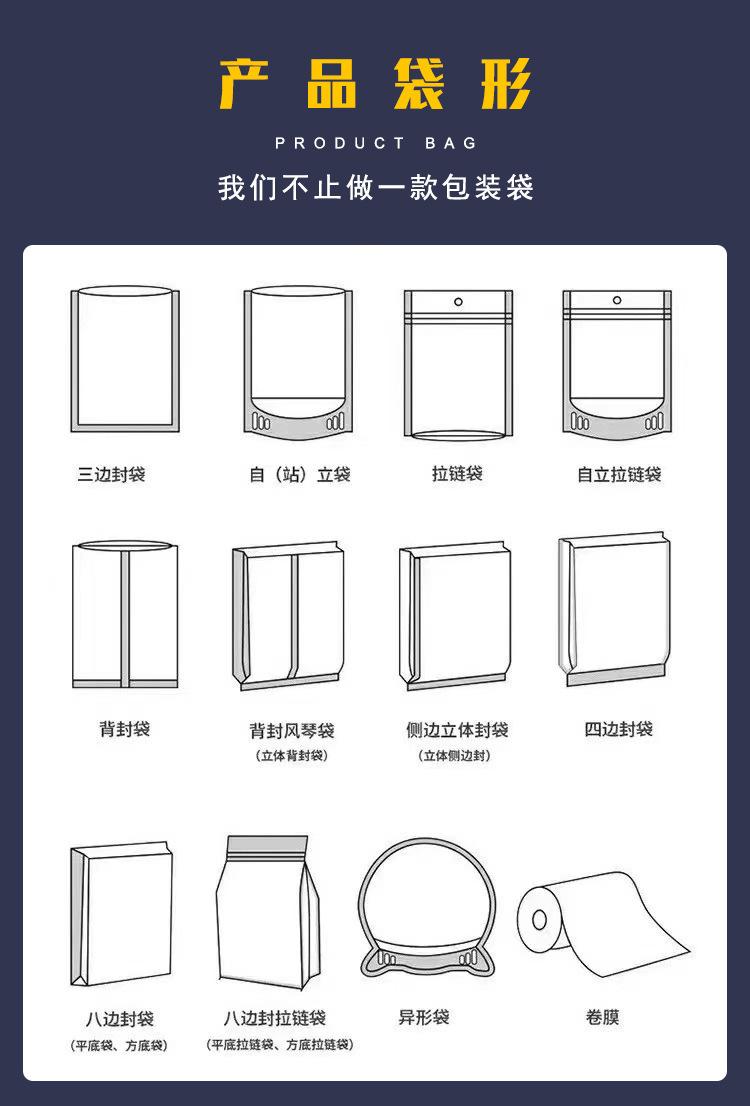 产品袋形

PRODUCT BAG

我们不止做一款包装袋

三边封袋

自（站）立袋

拉链袋

自立拉链袋

背封袋

背封风琴袋
（立体背封袋）

侧边立体封袋
（立体侧边封）

四边封袋

八边封袋
（平底袋、方底袋）

八边封拉链袋
（平底拉链袋、方底拉链袋）

异形袋

卷膜