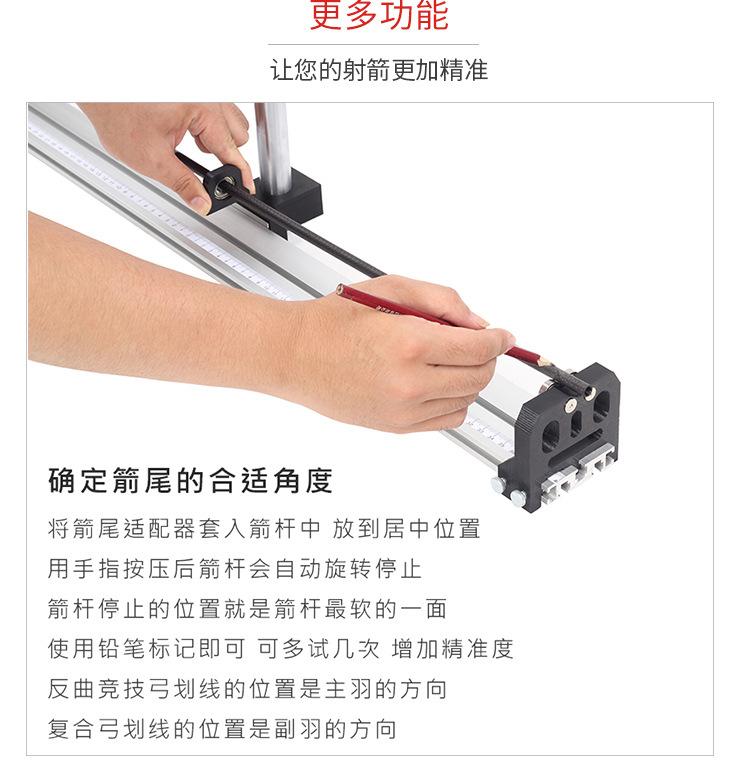 更多功能

让您的射箭更加精准

确定箭尾的合适角度

将箭尾适配器套入箭杆中 放到居中位置
用手指按压后箭杆会自动旋转停止
箭杆停止的位置就是箭杆最软的一面
使用铅笔标记即可 可多试几次 增加精准度
反曲竞技弓划线的位置是主羽的方向
复合弓划线的位置是副羽的方向