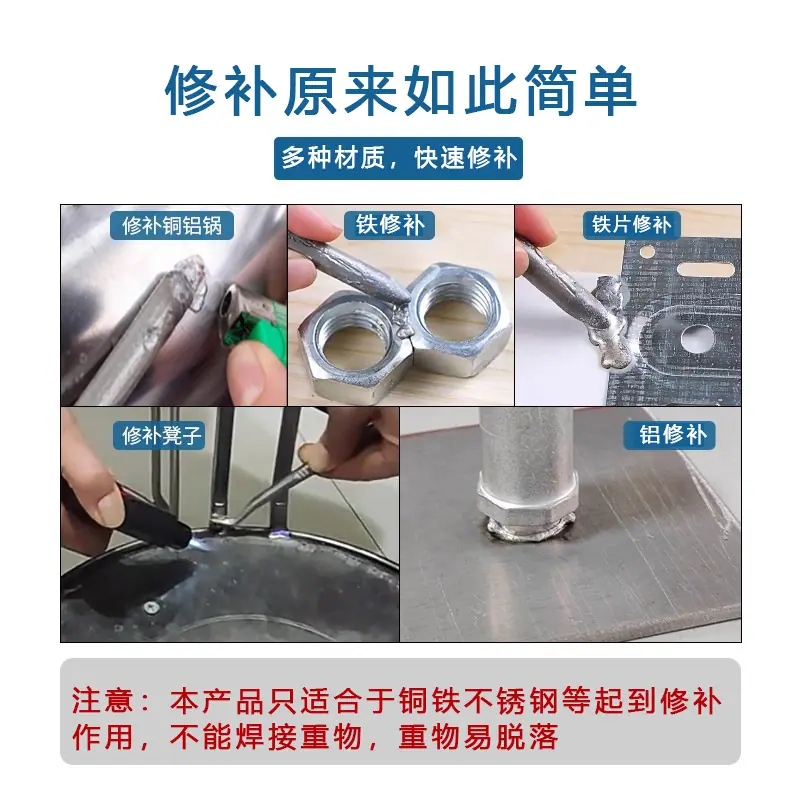 修补原来如此简单

多种材质，快速修补

修补铜铝锅

铁修补

铁片修补

修补凳子

铝修补

注意：本产品只适合于铜铁不锈钢等起到修补作用，不能焊接重物，重物易脱落