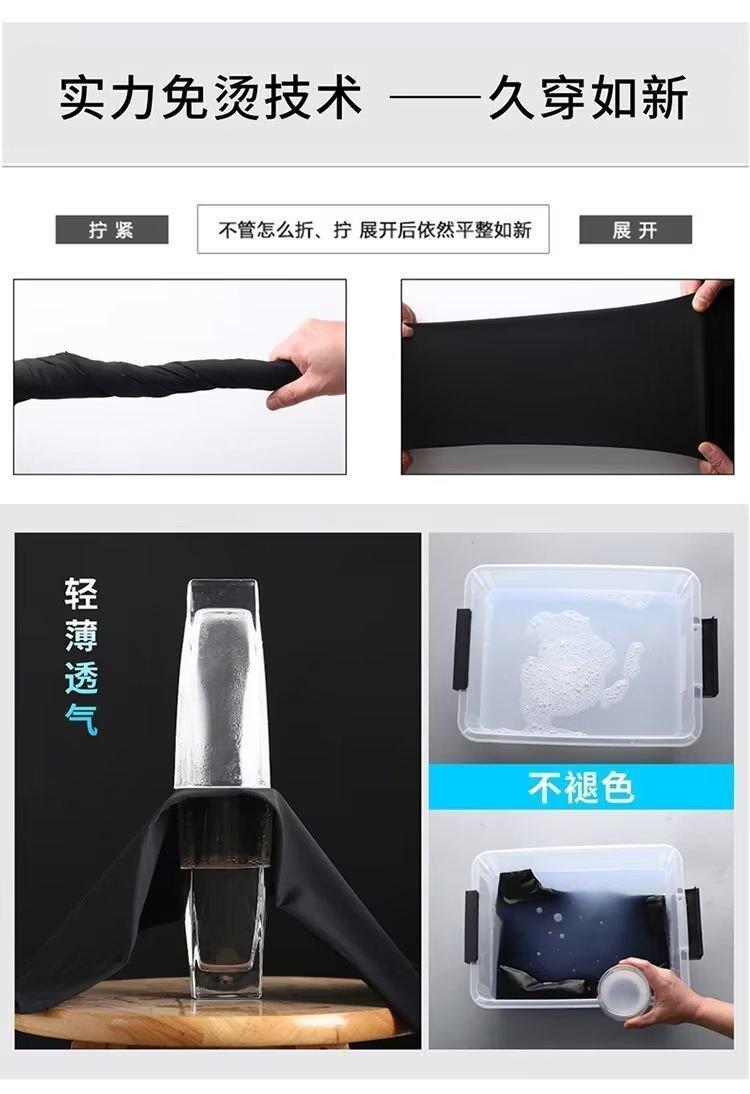 实力免烫技术 ——久穿如新

拧紧

不管怎么折、拧 展开后依然平整如新

展开

轻薄透气

不褪色