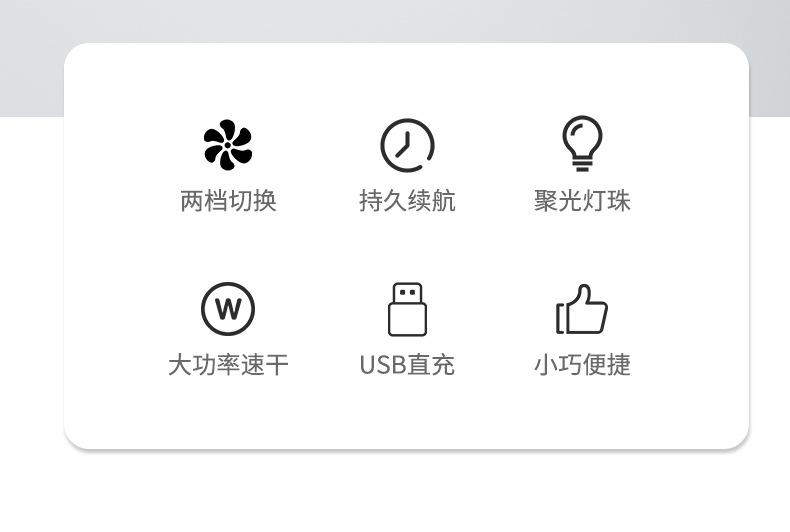 两档切换

持久续航

聚光灯珠

W

大功率速干

USB直充

小巧便捷