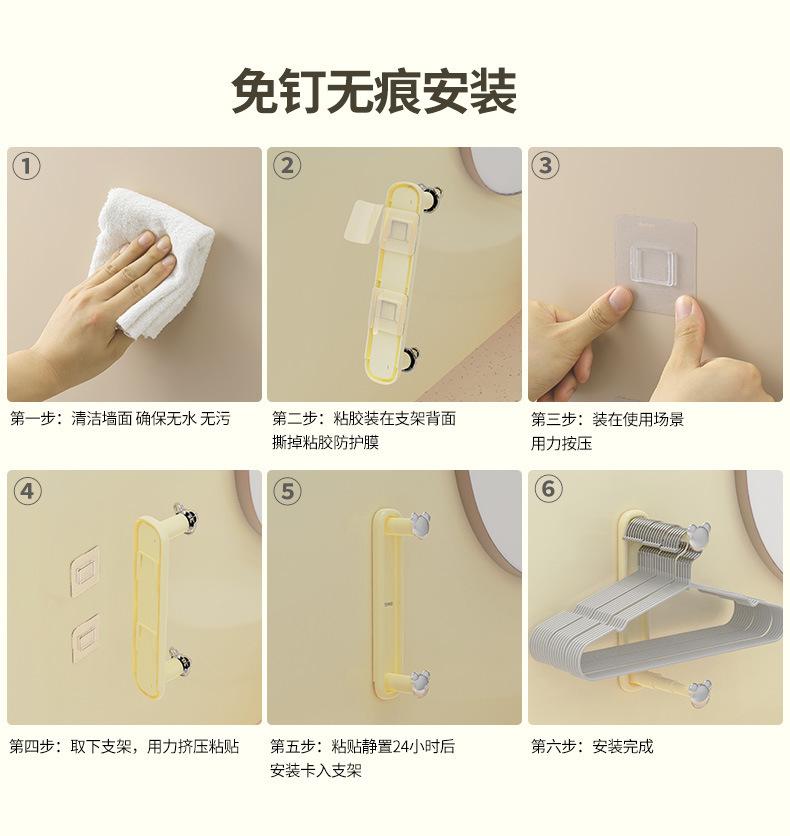 免钉无痕安装

①

第一步：清洁墙面 确保无水 无污

②

第二步：粘胶装在支架背面
撕掉粘胶防护膜

③

第三步：装在使用场景
用力按压

④

第四步：取下支架，用力挤压粘贴

⑤

第五步：粘贴静置24小时后
安装卡入支架

⑥

第六步：安装完成