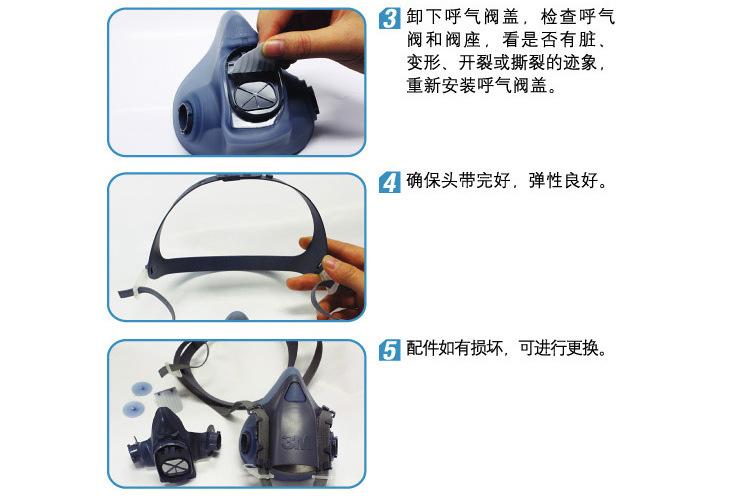 3 卸下呼气阀盖，检查呼气阀和阀座，看是否有脏、变形、开裂或撕裂的迹象，重新安装呼气阀盖。

4 确保头带完好，弹性良好。

5 配件如有损坏，可进行更换。

3M