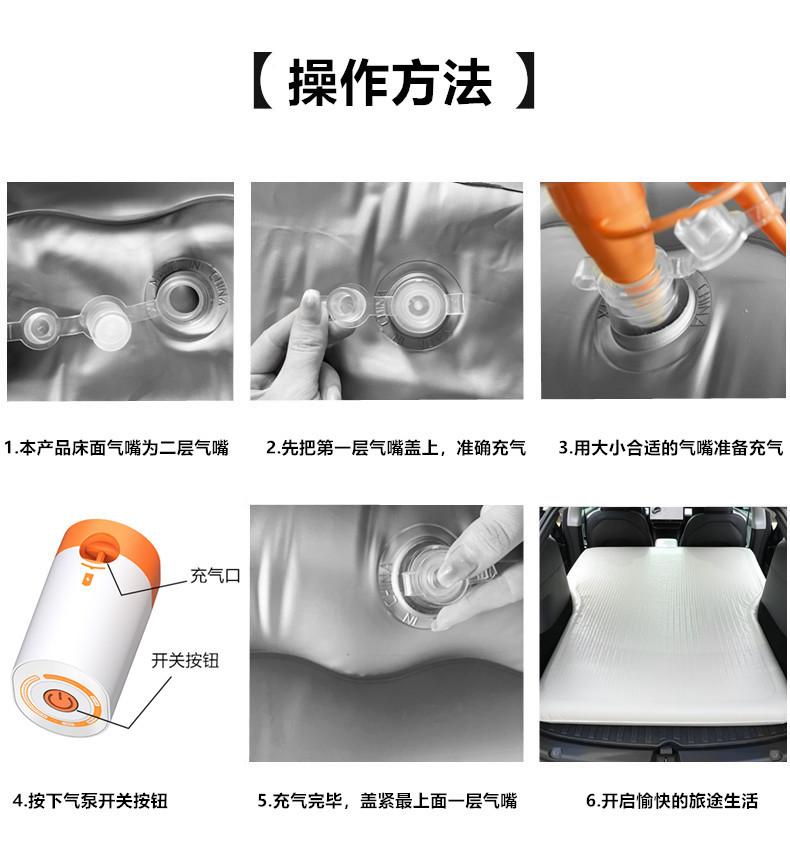 【 操作方法 】

1.本产品床面气嘴为二层气嘴

2.先把第一层气嘴盖上，准确充气

3.用大小合适的气嘴准备充气

充气口

开关按钮

4.按下气泵开关按钮

5.充气完毕，盖紧最上面一层气嘴

6.开启愉快的旅途生活