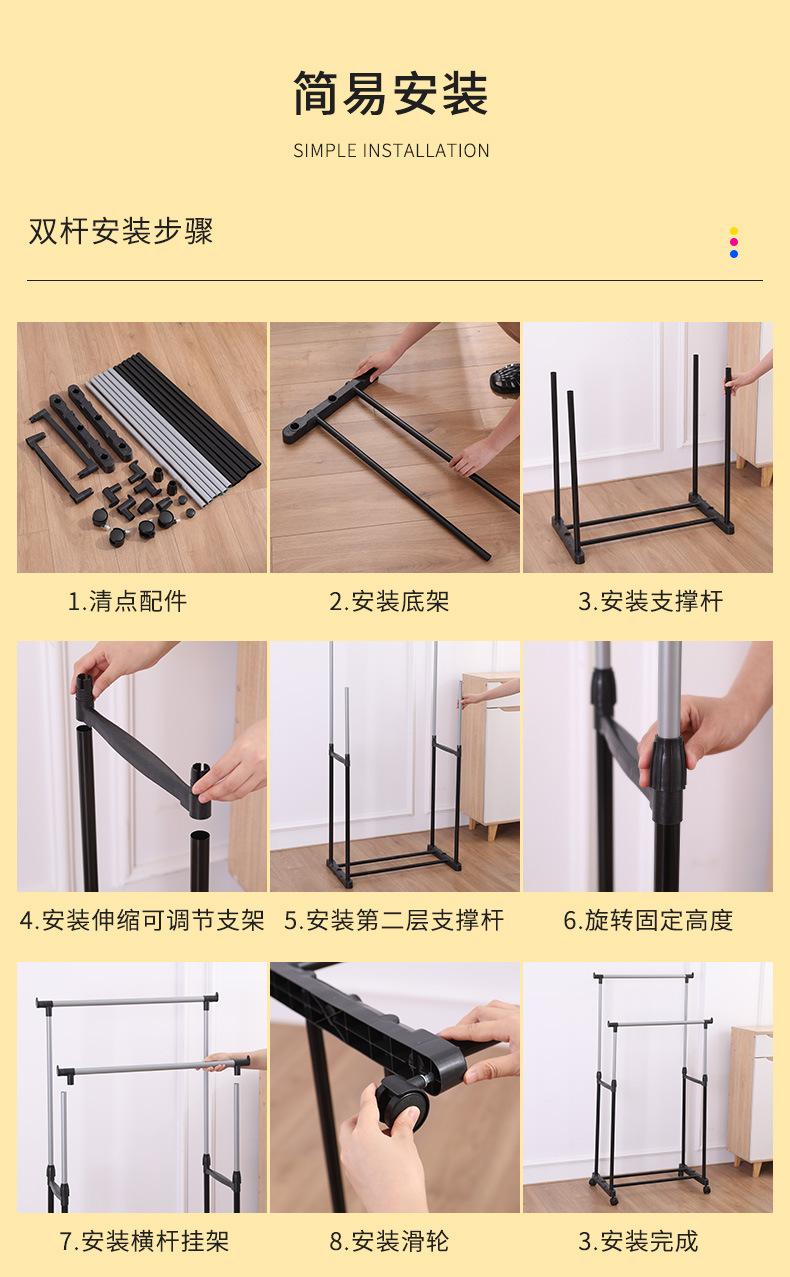 简易安装
SIMPLE INSTALLATION

双杆安装步骤

1.清点配件
2.安装底架
3.安装支撑杆
4.安装伸缩可调节支架
5.安装第二层支撑杆
6.旋转固定高度
7.安装横杆挂架
8.安装滑轮
3.安装完成