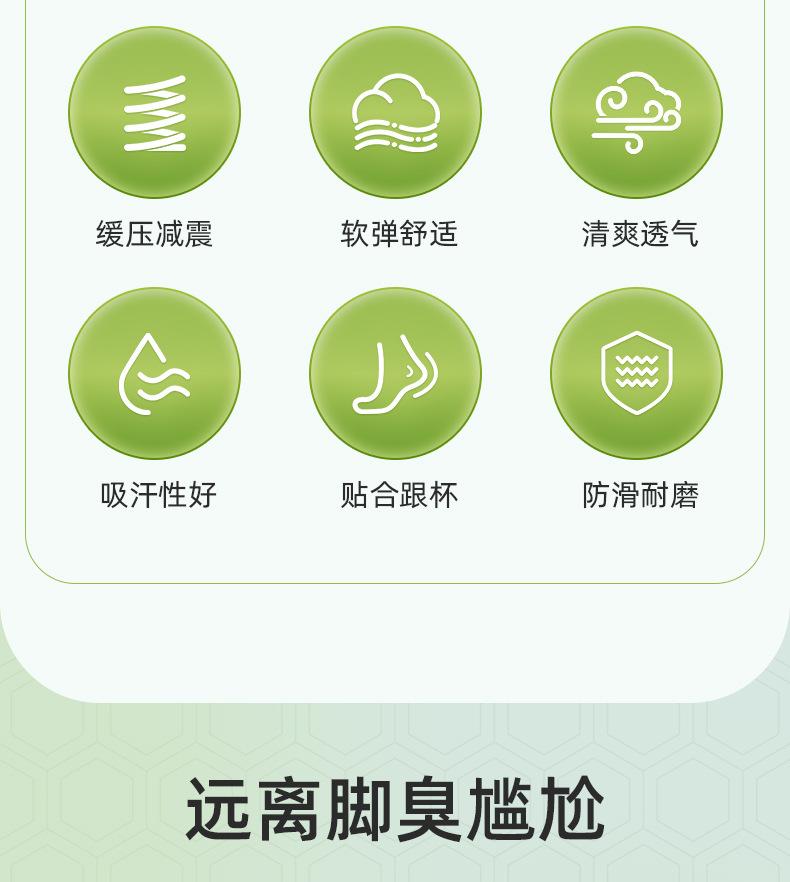 缓压减震 软弹舒适 清爽透气

吸汗性好 贴合跟杯 防滑耐磨

远离脚臭尴尬