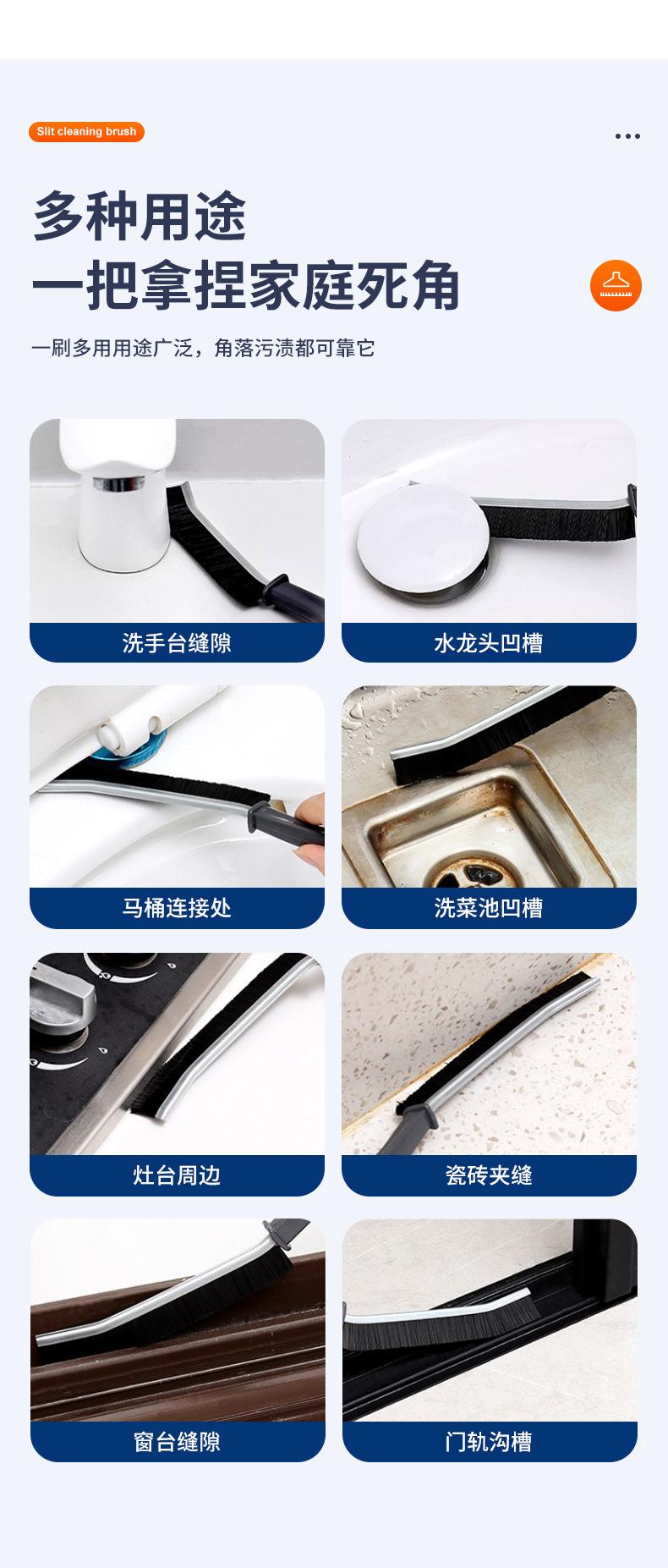 Slit cleaning brush

多种用途
一把拿捏家庭死角

一刷多用用途广泛，角落污渍都可靠它

洗手台缝隙

水龙头凹槽

马桶连接处

洗菜池凹槽

灶台周边

瓷砖夹缝

窗台缝隙

门轨沟槽