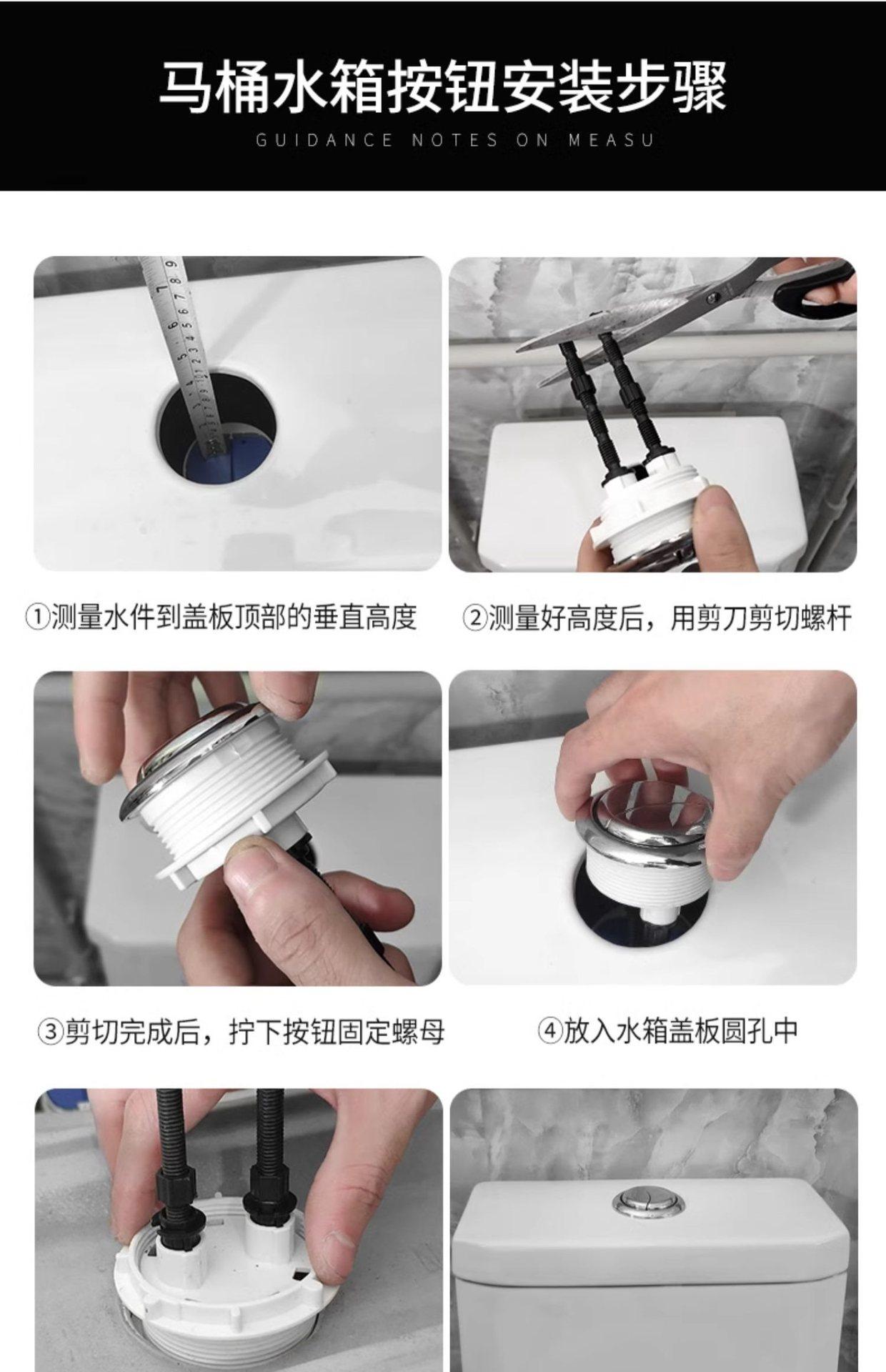 马桶水箱按钮安装步骤

GUIDANCE NOTES ON MEASU

①测量水件到盖板顶部的垂直高度

②测量好高度后，用剪刀剪切螺杆

③剪切完成后，拧下按钮固定螺母

④放入水箱盖板圆孔中