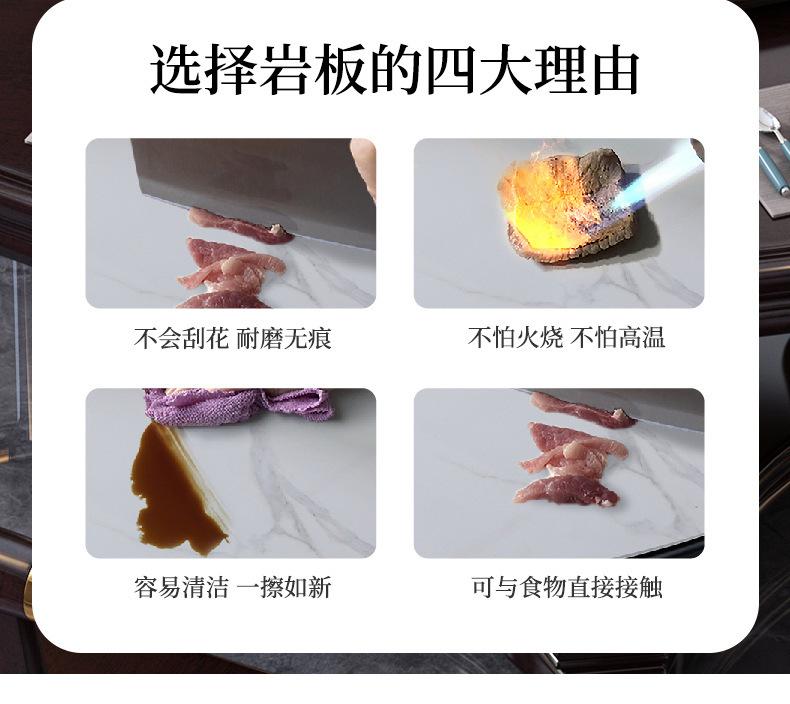 选择岩板的四大理由

不会刮花 耐磨无痕

不怕火烧 不怕高温

容易清洁 一擦如新

可与食物直接接触