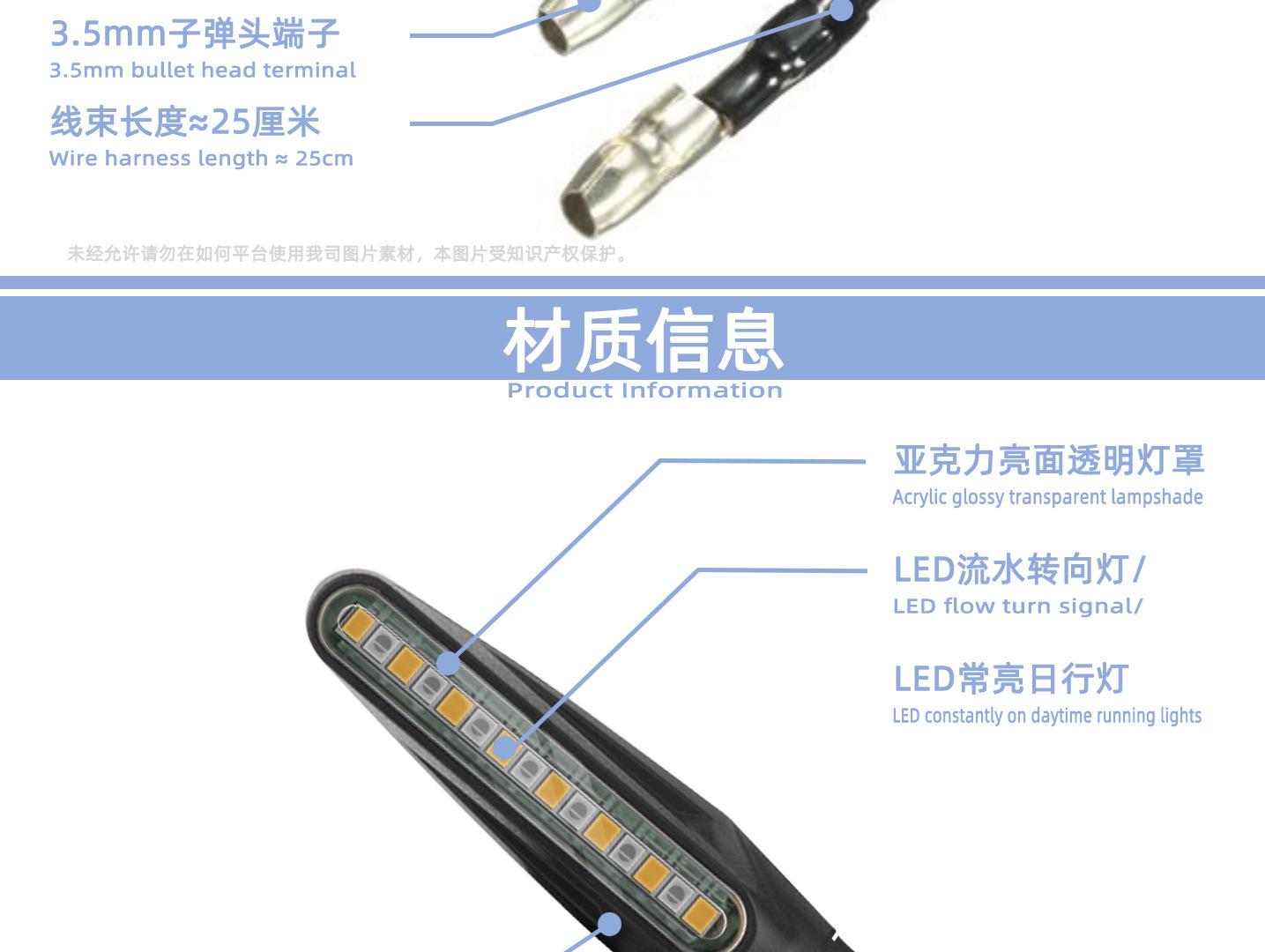 3.5mm子弹头端子
3.5mm bullet head terminal

线束长度≈25厘米
Wire harness length ≈ 25cm

未经允许请勿在如何平台使用我司图片素材，本图片受知识产权保护。

材质信息
Product Information

亚克力亮面透明灯罩
Acrylic glossy transparent lampshade

LED流水转向灯/
LED flow turn signal/

LED常亮日行灯
LED constantly on daytime running lights