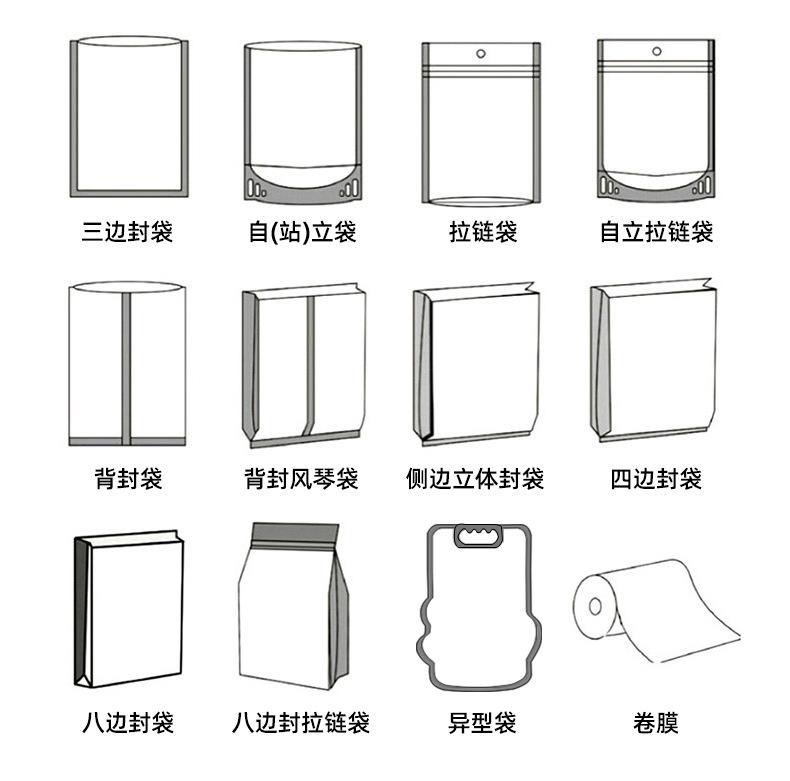 三边封袋

自(站)立袋

拉链袋

自立拉链袋

背封袋

背封风琴袋

侧边立体封袋

四边封袋

八边封袋

八边封拉链袋

异型袋

卷膜