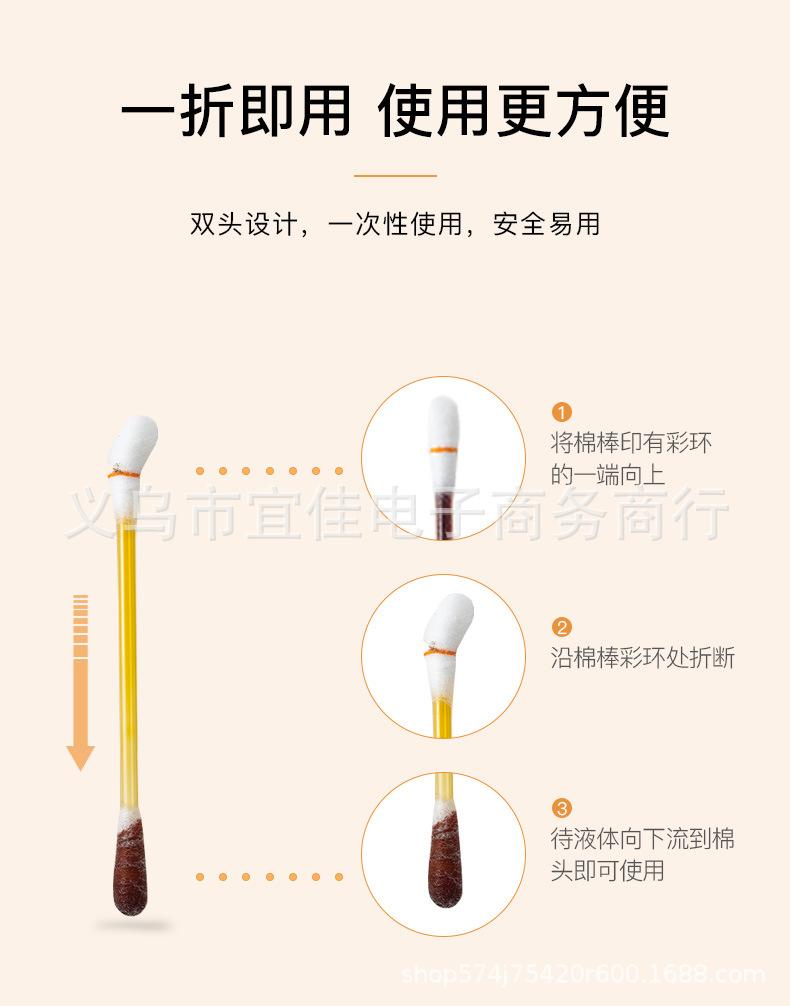 一折即用 使用更方便

双头设计，一次性使用，安全易用

义乌市宜佳电子商务商行

1
将棉棒印有彩环的一端向上

2
沿棉棒彩环处折断

3
待液体向下流到棉头即可使用

shop574j75420r600.1688.com