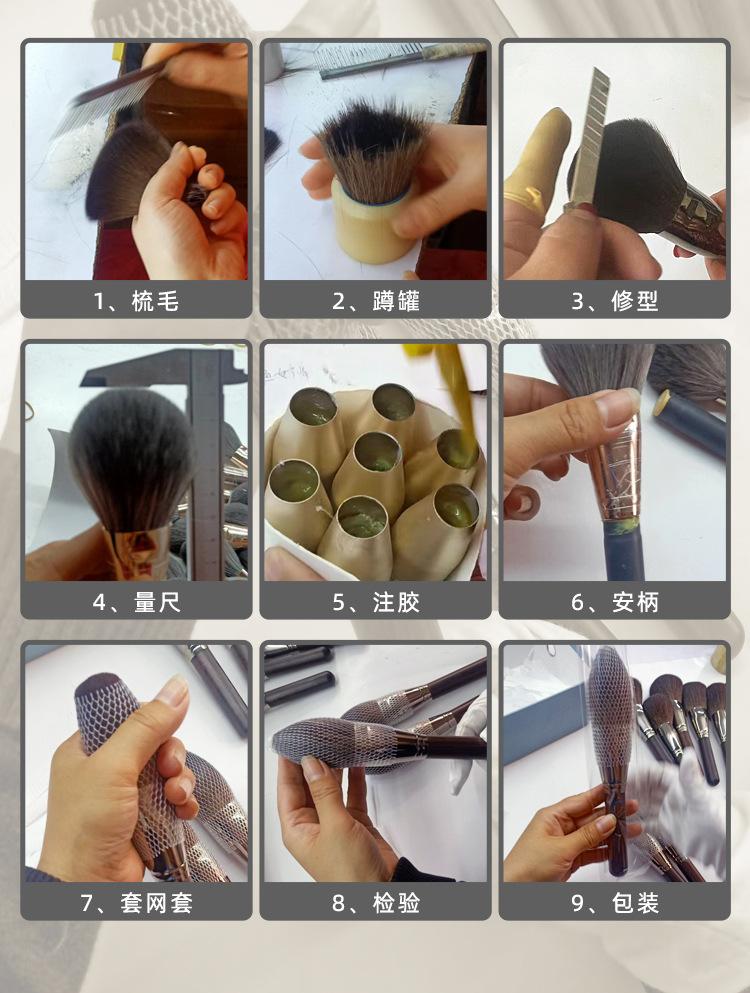 1、梳毛

2、蹲罐

3、修型

4、量尺

5、注胶

6、安柄

7、套网套

8、检验

9、包装