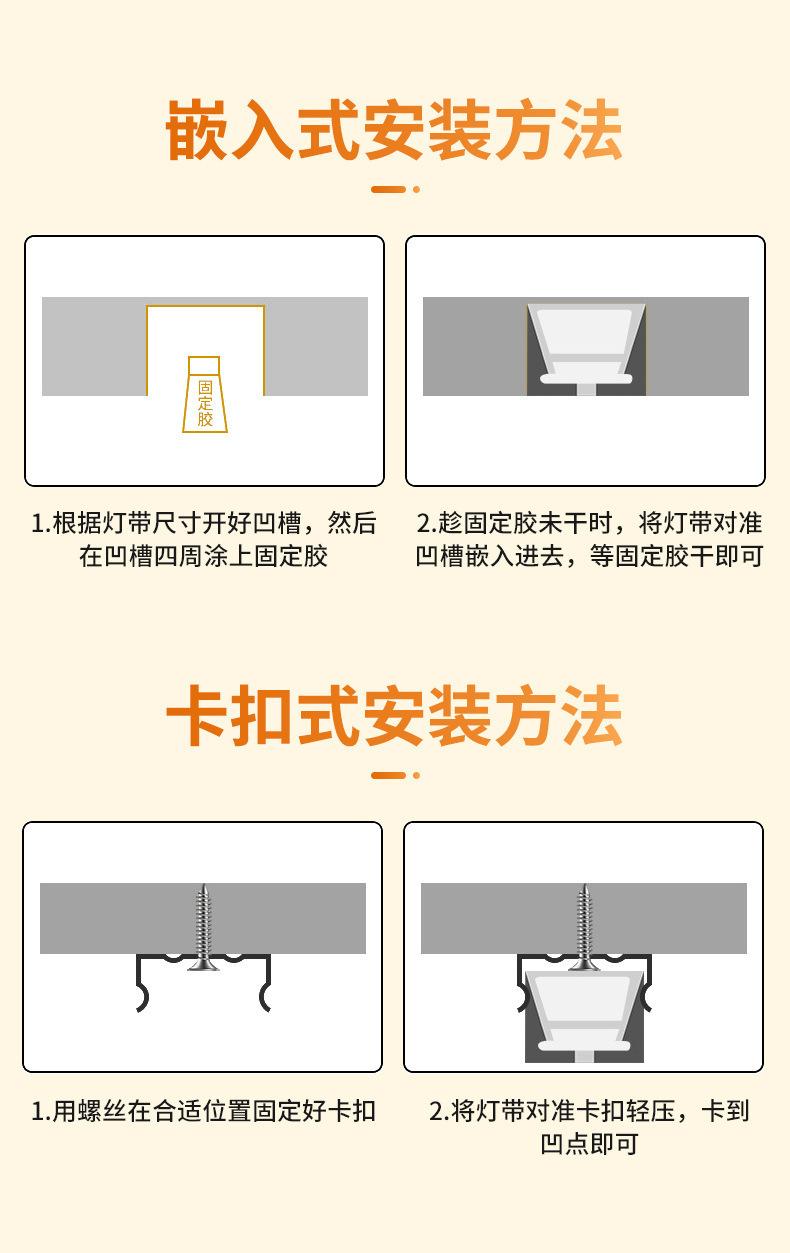 嵌入式安装方法

固定胶

1.根据灯带尺寸开好凹槽，然后在凹槽四周涂上固定胶

2.趁固定胶未干时，将灯带对准凹槽嵌入进去，等固定胶干即可

卡扣式安装方法

1.用螺丝在合适位置固定好卡扣

2.将灯带对准卡扣轻压，卡到凹点即可