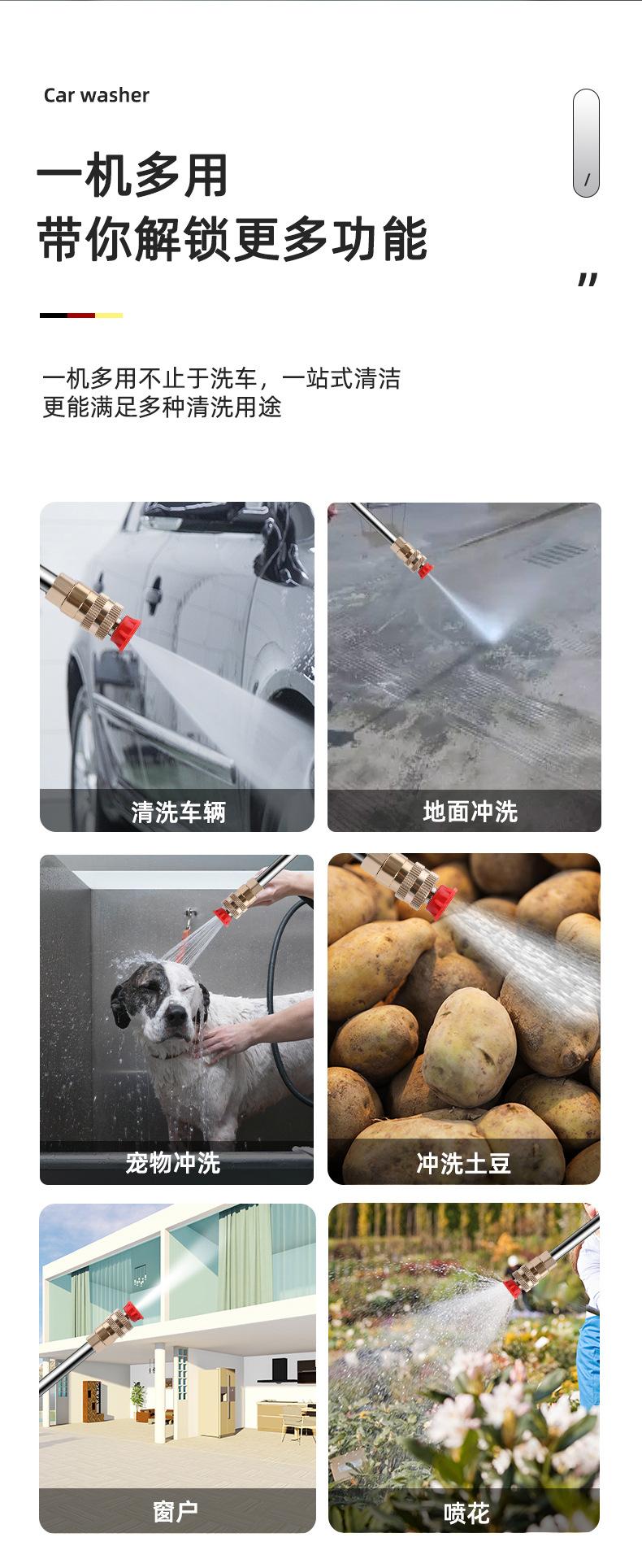 Car washer

/

一机多用
带你解锁更多功能

”

一机多用不止于洗车，一站式清洁
更能满足多种清洗用途

清洗车辆

地面冲洗

宠物冲洗

冲洗土豆

窗户

喷花