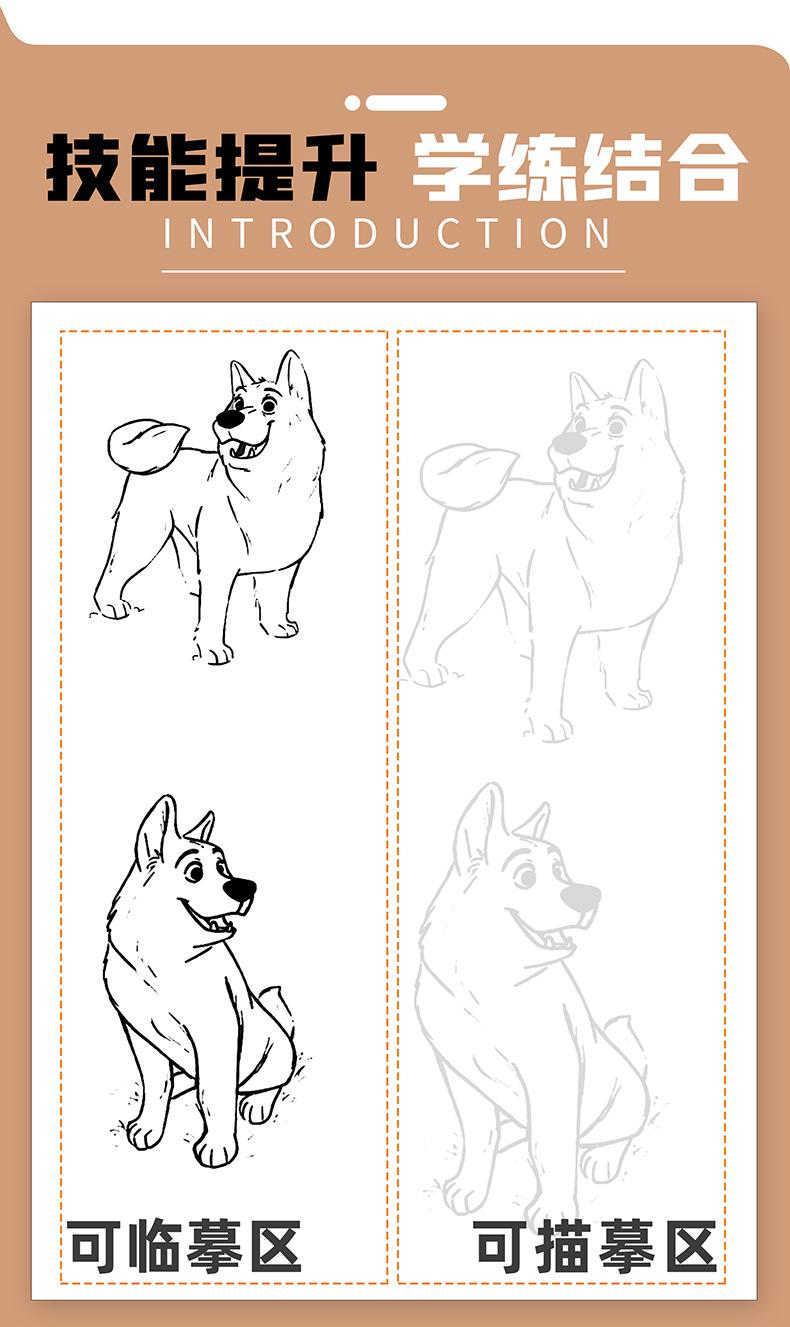 技能提升 学练结合
INTRODUCTION

可临摹区

可描摹区