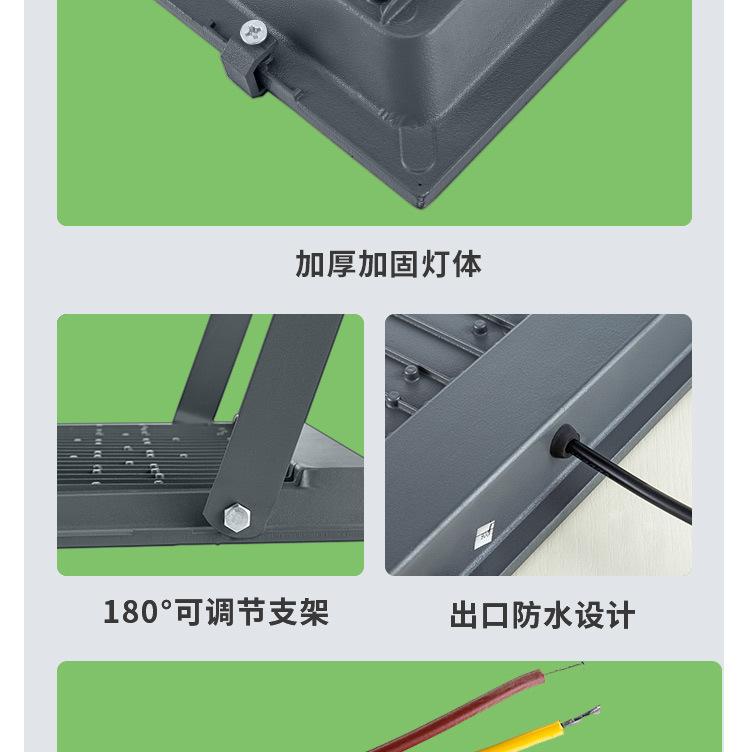 加厚加固灯体

180°可调节支架

出口防水设计