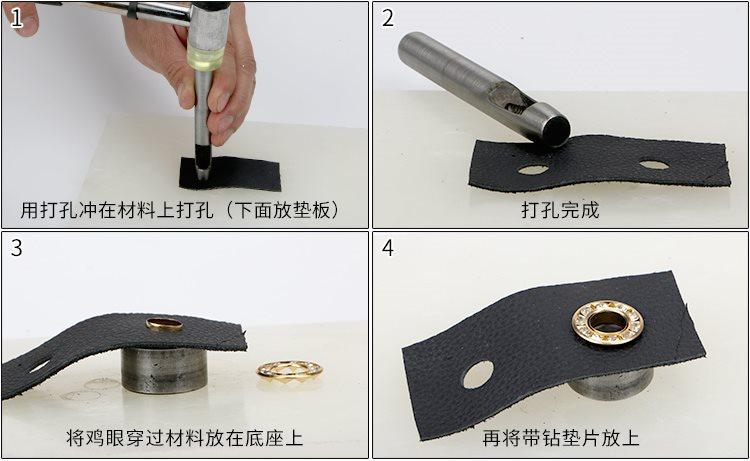 1
用打孔冲在材料上打孔（下面放垫板）

2
打孔完成

3
将鸡眼穿过材料放在底座上

4
再将带钻垫片放上