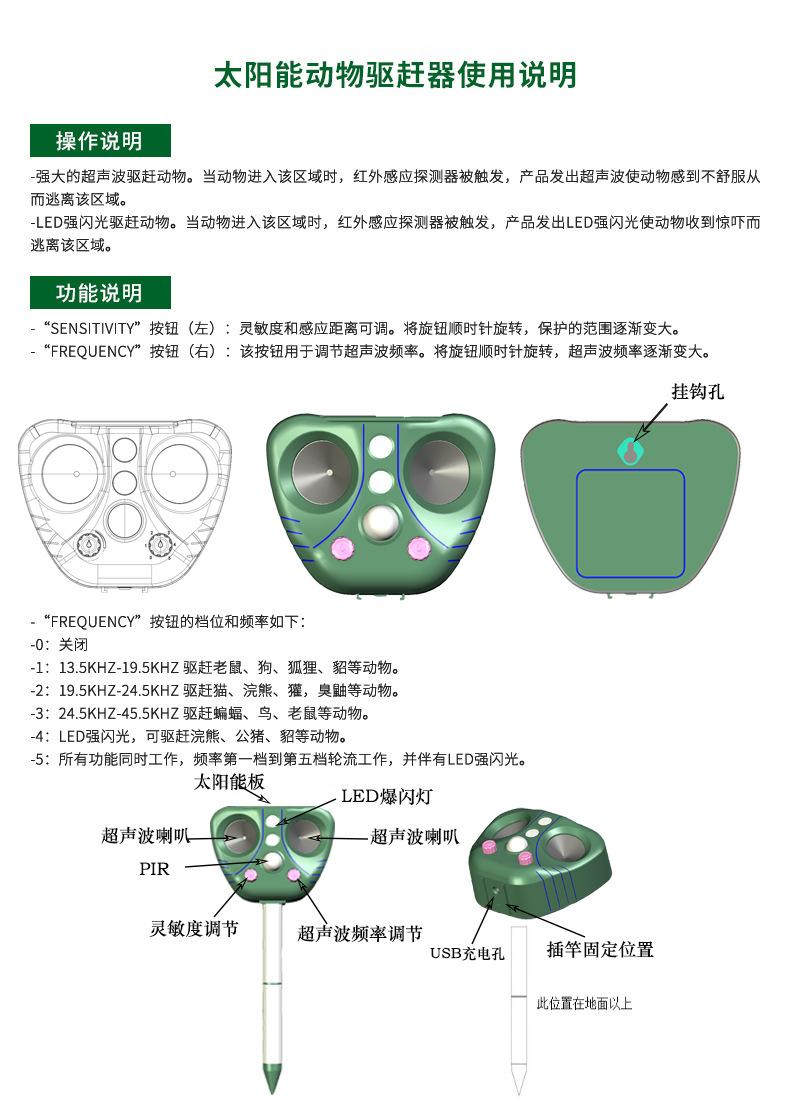 太阳能动物驱赶器使用说明

操作说明

-强大的超声波驱赶动物。当动物进入该区域时，红外感应探测器被触发，产品发出超声波使动物感到不舒服从而逃离该区域。
-LED强闪光驱赶动物。当动物进入该区域时，红外感应探测器被触发，产品发出LED强闪光使动物收到惊吓而逃离该区域。

功能说明

-“SENSITIVITY”按钮（左）：灵敏度和感应距离可调。将旋钮顺时针旋转，保护的范围逐渐变大。
-“FREQUENCY”按钮（右）：该按钮用于调节超声波频率。将旋钮顺时针旋转，超声波频率逐渐变大。

挂钩孔

-“FREQUENCY”按钮的档位和频率如下：
-0：关闭
-1：13.5KHZ-19.5KHZ 驱赶老鼠、狗、狐狸、貂等动物。
-2：19.5KHZ-24.5KHZ 驱赶猫、浣熊、獾，臭鼬等动物。
-3：24.5KHZ-45.5KHZ 驱赶蝙蝠、鸟、老鼠等动物。
-4：LED强闪光，可驱赶浣熊、公猪、貂等动物。
-5：所有功能同时工作，频率第一档到第五档轮流工作，并伴有LED强闪光。

太阳能板
LED爆闪灯
超声波喇叭
超声波喇叭
PIR
灵敏度调节
超声波频率调节
USB充电孔
插竿固定位置
此位置在地面以上