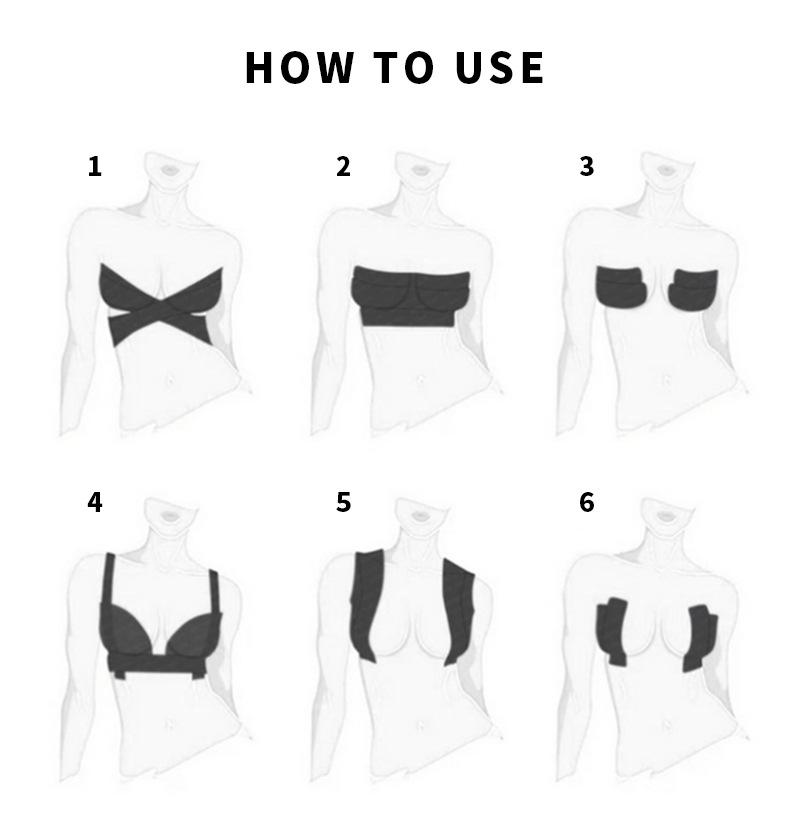 HOW TO USE

1

2

3

4

5

6