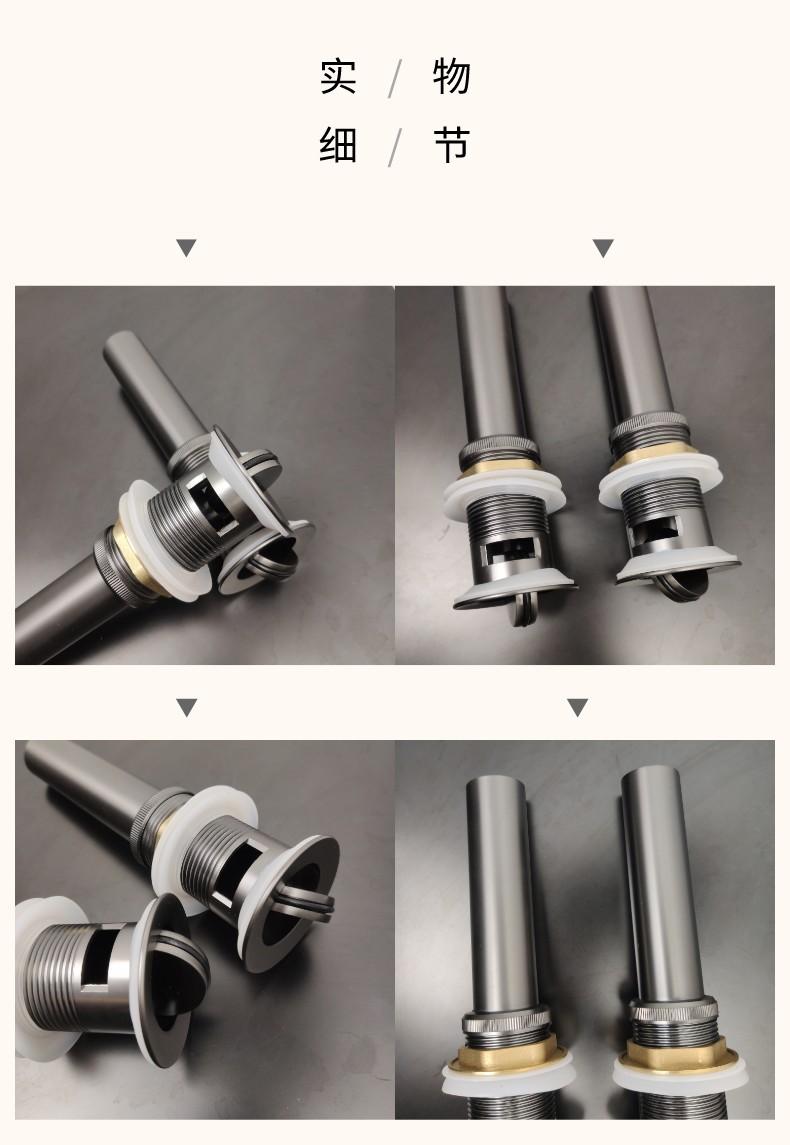 实 / 物
细 / 节