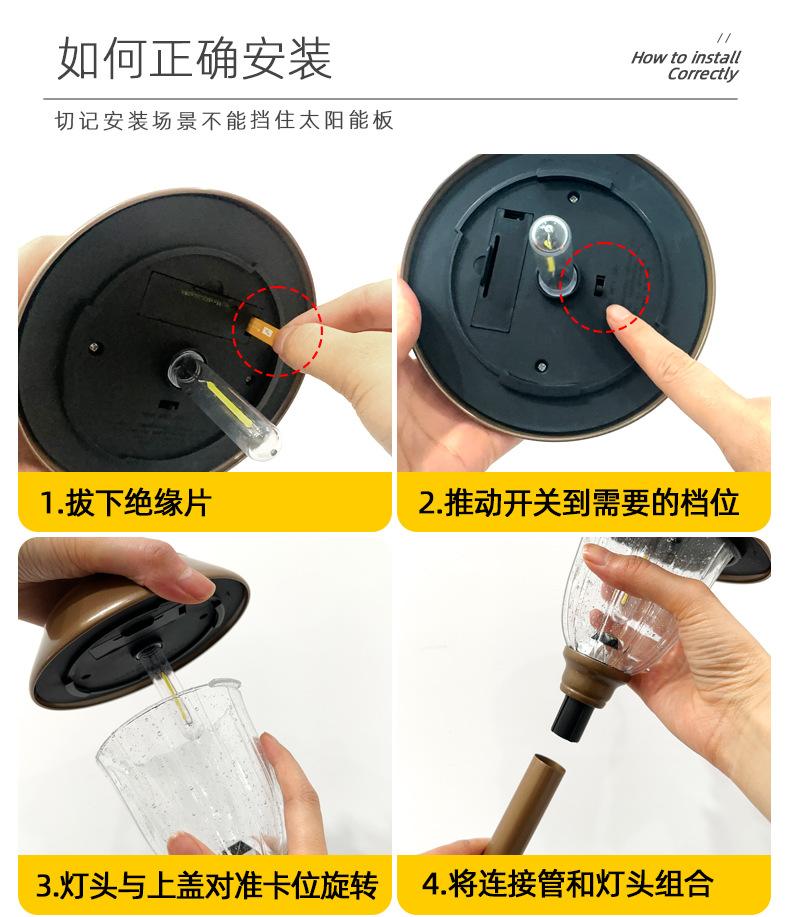 如何正确安装

//
How to install
Correctly

切记安装场景不能挡住太阳能板

1.拔下绝缘片

2.推动开关到需要的档位

3.灯头与上盖对准卡位旋转

4.将连接管和灯头组合