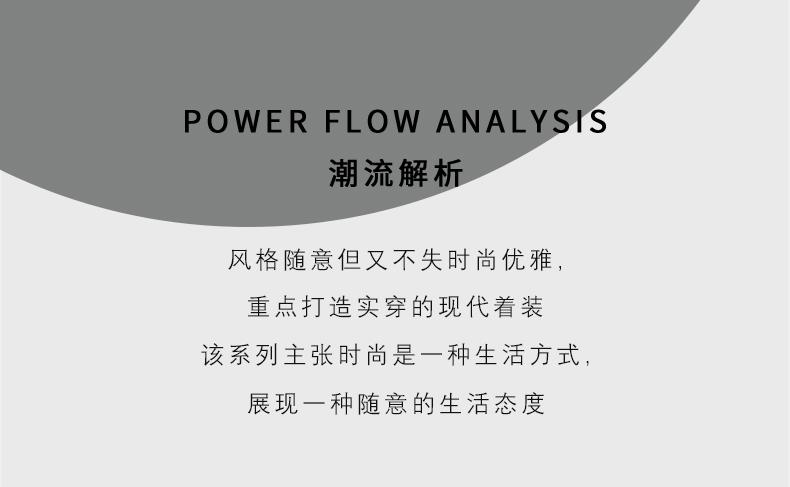 POWER FLOW ANALYSIS
潮流解析

风格随意但又不失时尚优雅,
重点打造实穿的现代着装
该系列主张时尚是一种生活方式,
展现一种随意的生活态度