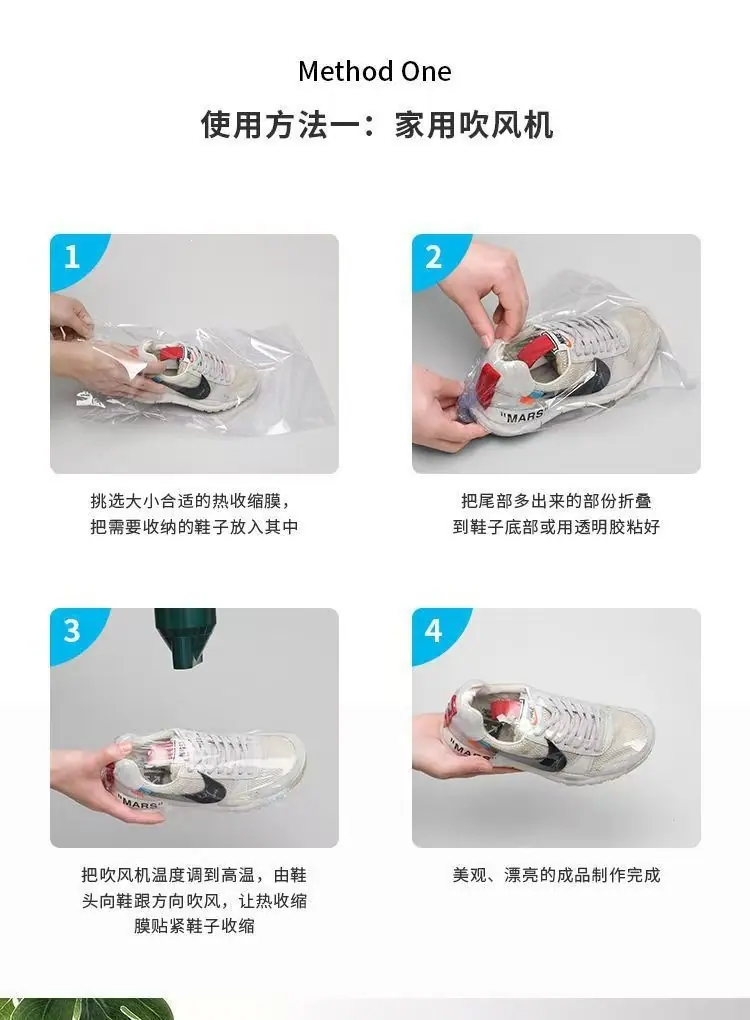 Method One

使用方法一：家用吹风机

1

挑选大小合适的热收缩膜，把需要收纳的鞋子放入其中

2

"MARS"

把尾部多出来的部份折叠到鞋子底部或用透明胶粘好

3

"MARS"

把吹风机温度调到高温，由鞋头向鞋跟方向吹风，让热收缩膜贴紧鞋子收缩

4

"MARS"

美观、漂亮的成品制作完成