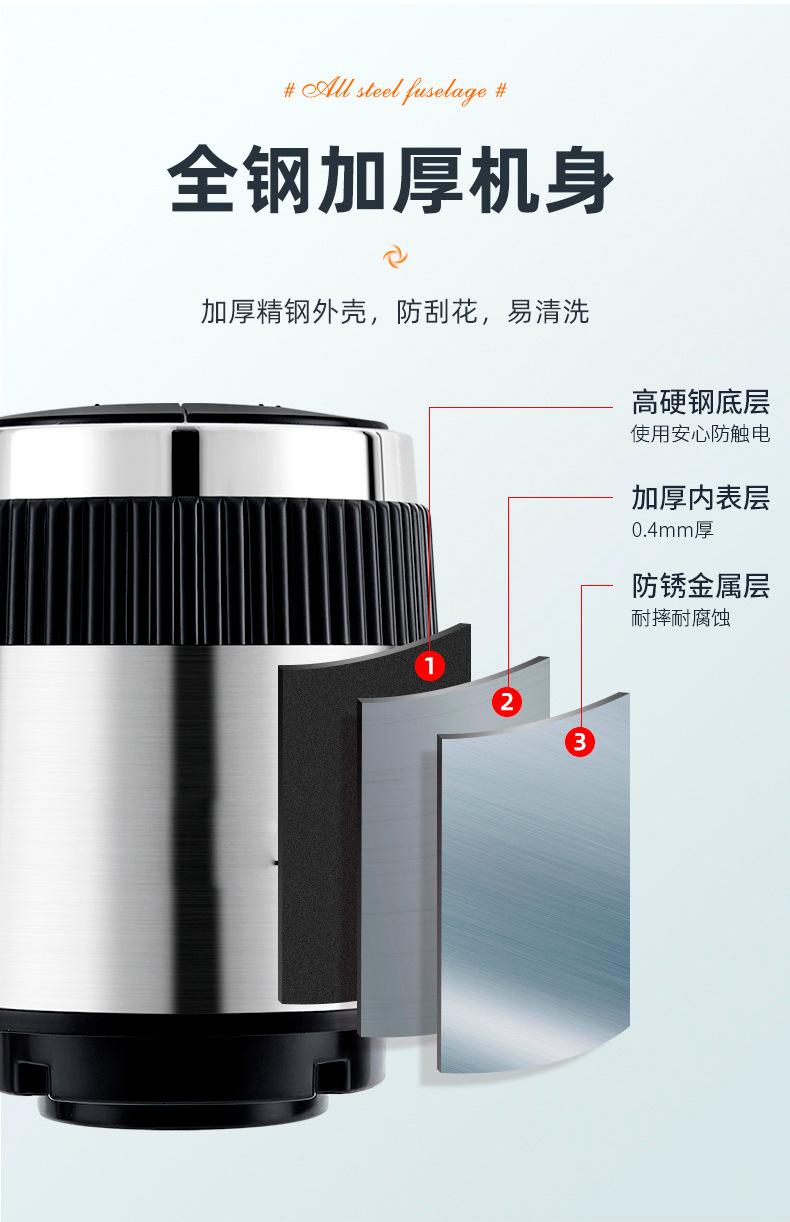 # All steel fuselage #

全钢加厚机身

加厚精钢外壳，防刮花，易清洗

高硬钢底层
使用安心防触电

加厚内表层
0.4mm厚

防锈金属层
耐摔耐腐蚀

1

2

3