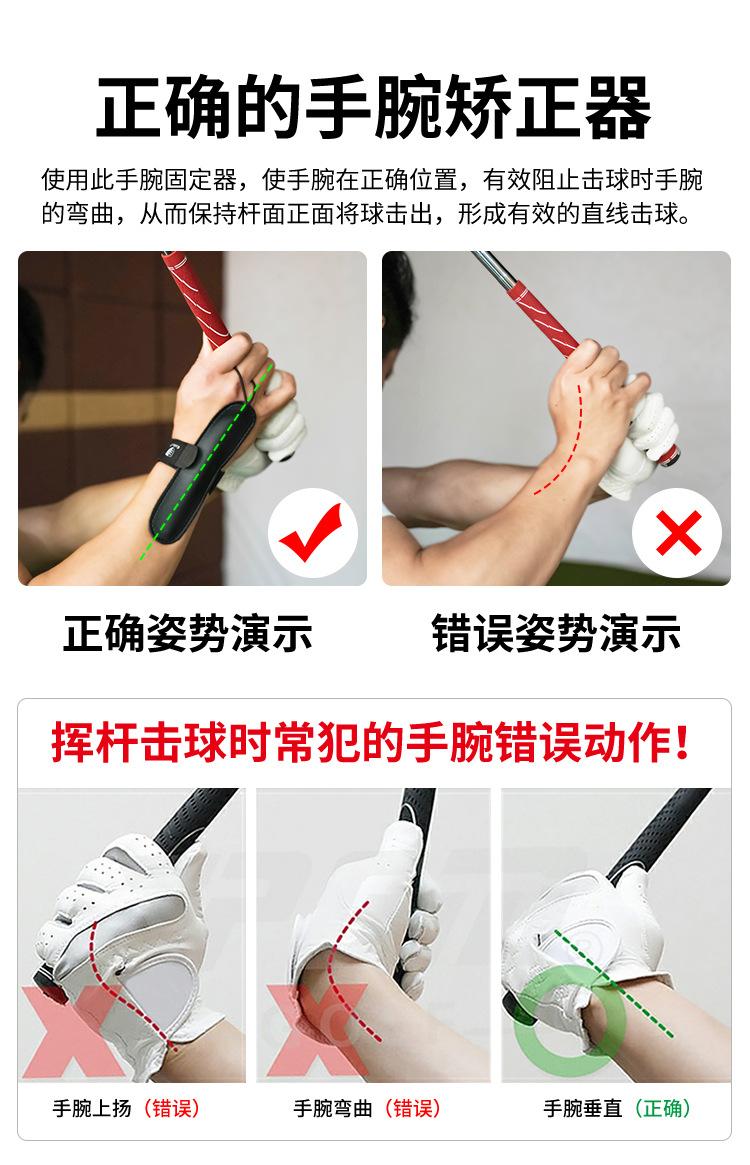 正确的手腕矫正器

使用此手腕固定器，使手腕在正确位置，有效阻止击球时手腕的弯曲，从而保持杆面正面将球击出，形成有效的直线击球。

正确姿势演示

错误姿势演示

挥杆击球时常犯的手腕错误动作！

手腕上扬（错误）

手腕弯曲（错误）

手腕垂直（正确）