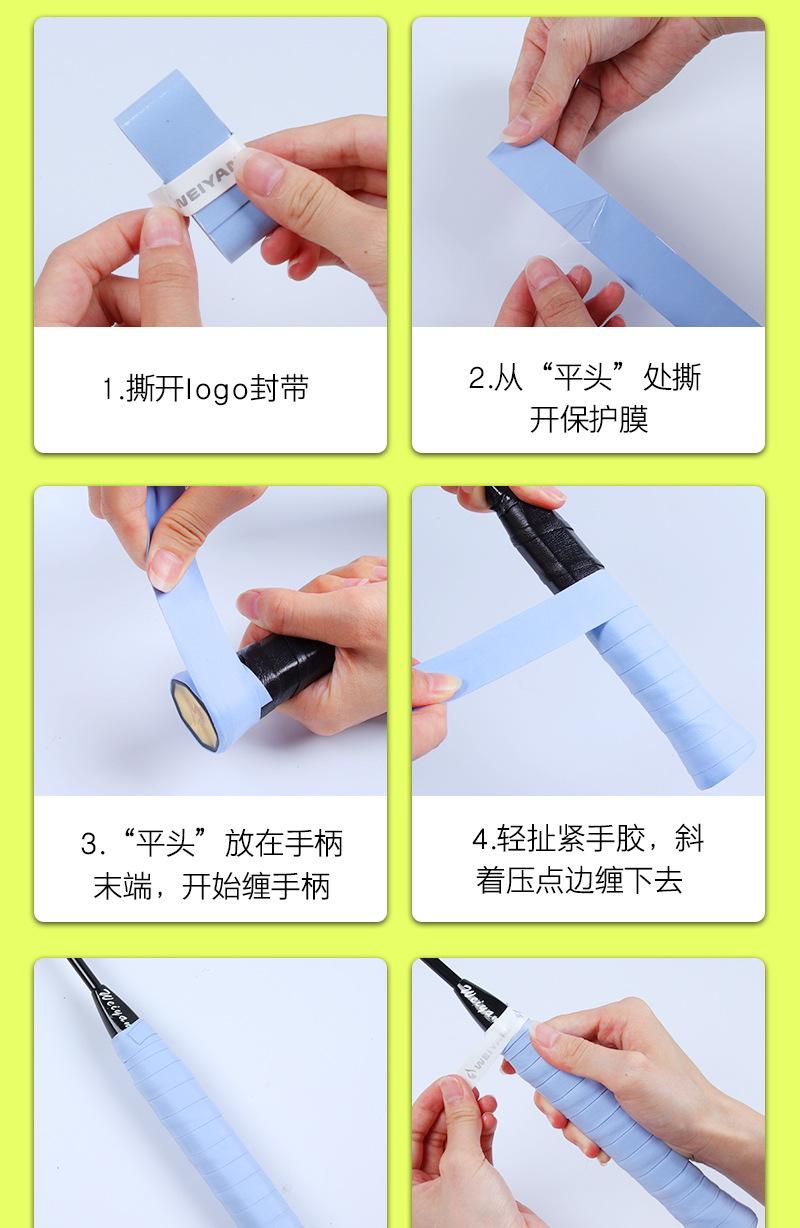 WEIYAN

1.撕开logo封带

2.从“平头”处撕开保护膜

3.“平头”放在手柄末端，开始缠手柄

4.轻扯紧手胶，斜着压点边缠下去

Weiyan

Weiyan

WEIYAN