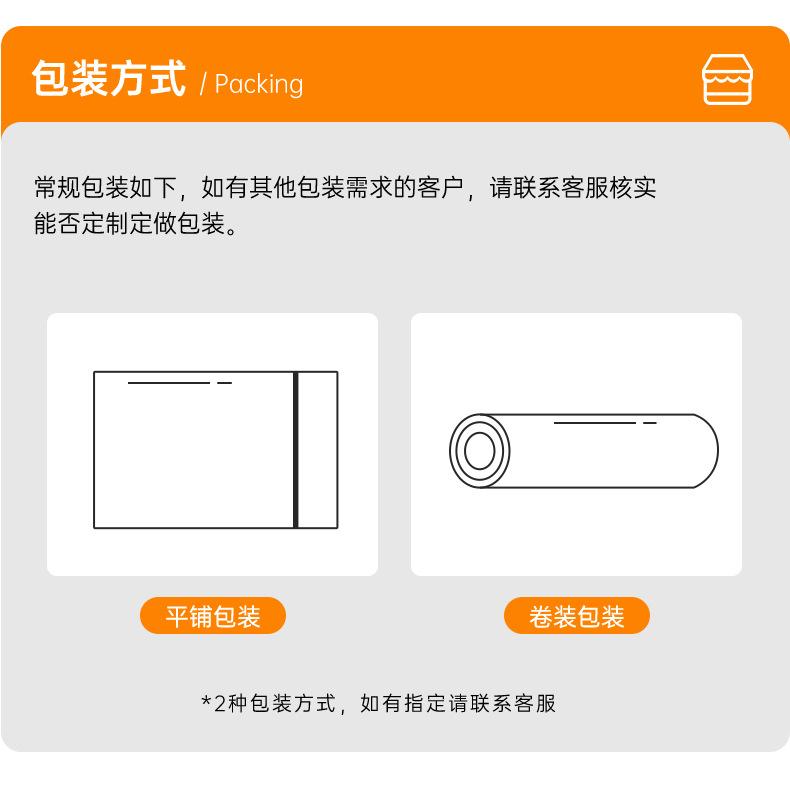 包装方式 / Packing

常规包装如下，如有其他包装需求的客户，请联系客服核实能否定制定做包装。

平铺包装

卷装包装

*2种包装方式，如有指定请联系客服