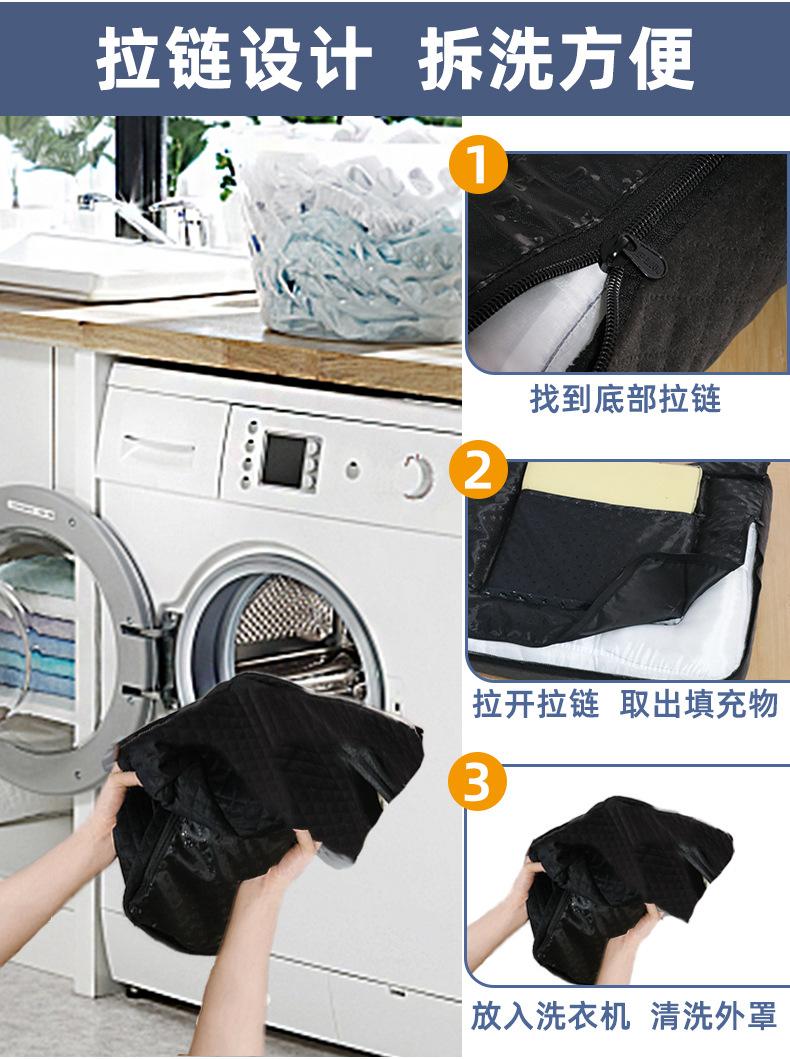 拉链设计 拆洗方便

1
找到底部拉链

2
拉开拉链 取出填充物

3
放入洗衣机 清洗外罩