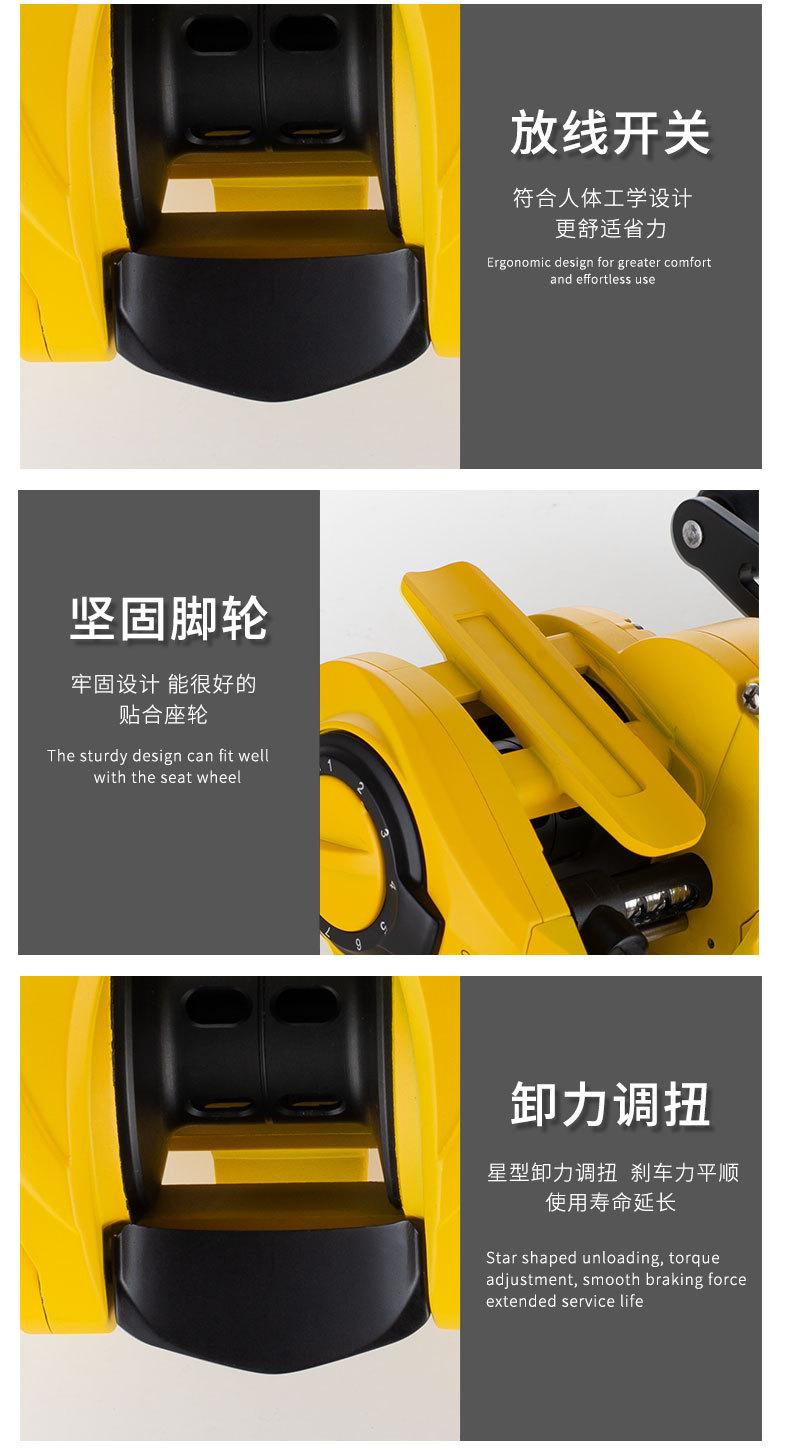 放线开关

符合人体工学设计
更舒适省力

Ergonomic design for greater comfort and effortless use

坚固脚轮

牢固设计 能很好的
贴合座轮

The sturdy design can fit well with the seat wheel

1 2 3 4 5 6 7

卸力调扭

星型卸力调扭 刹车力平顺
使用寿命延长

Star shaped unloading, torque adjustment, smooth braking force extended service life