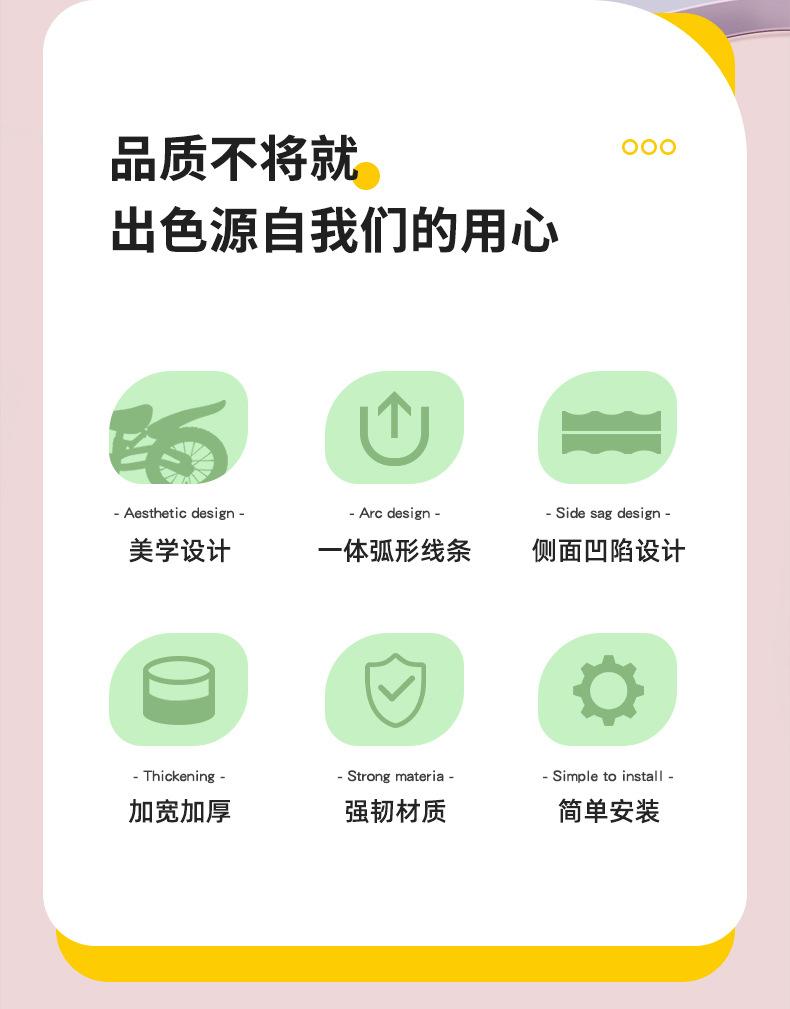 品质不将就
出色源自我们的用心

- Aesthetic design -
美学设计

- Arc design -
一体弧形线条

- Side sag design -
侧面凹陷设计

- Thickening -
加宽加厚

- Strong materia -
强韧材质

- Simple to install -
简单安装