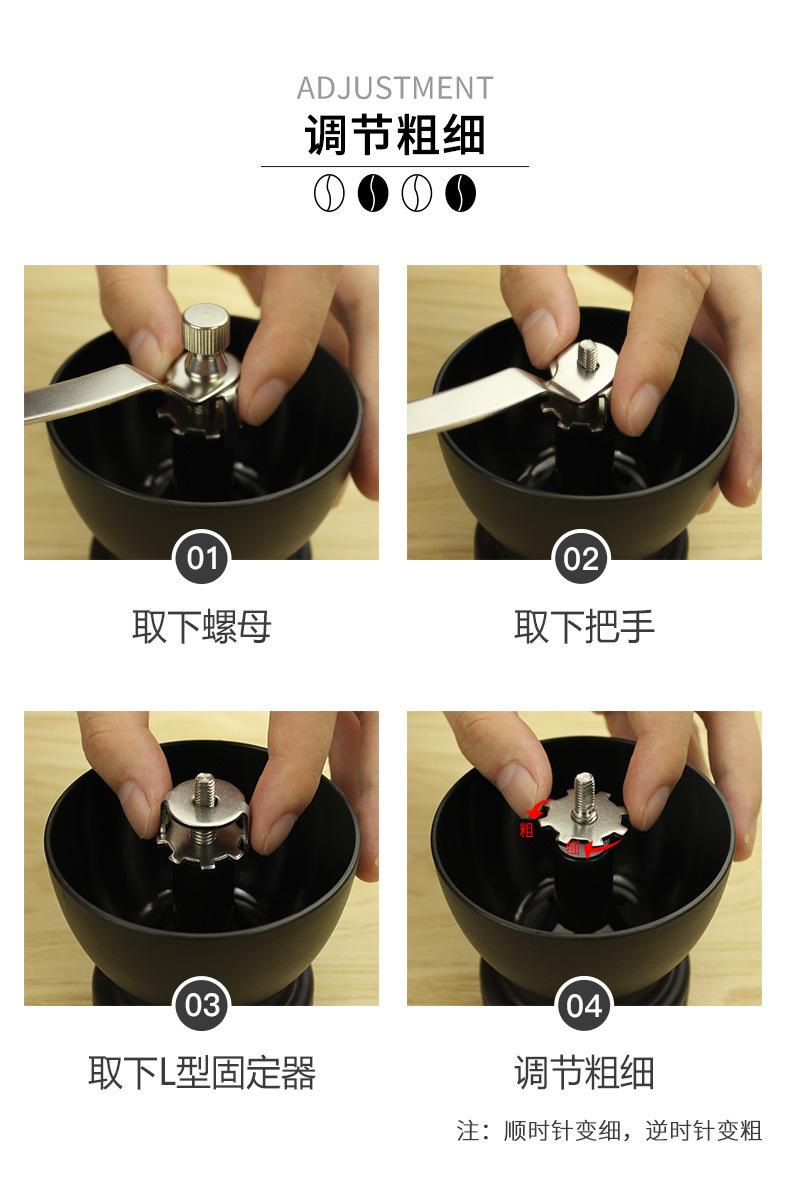 ADJUSTMENT
调节粗细

01
取下螺母

02
取下把手

03
取下L型固定器

粗
细
04
调节粗细

注：顺时针变细，逆时针变粗